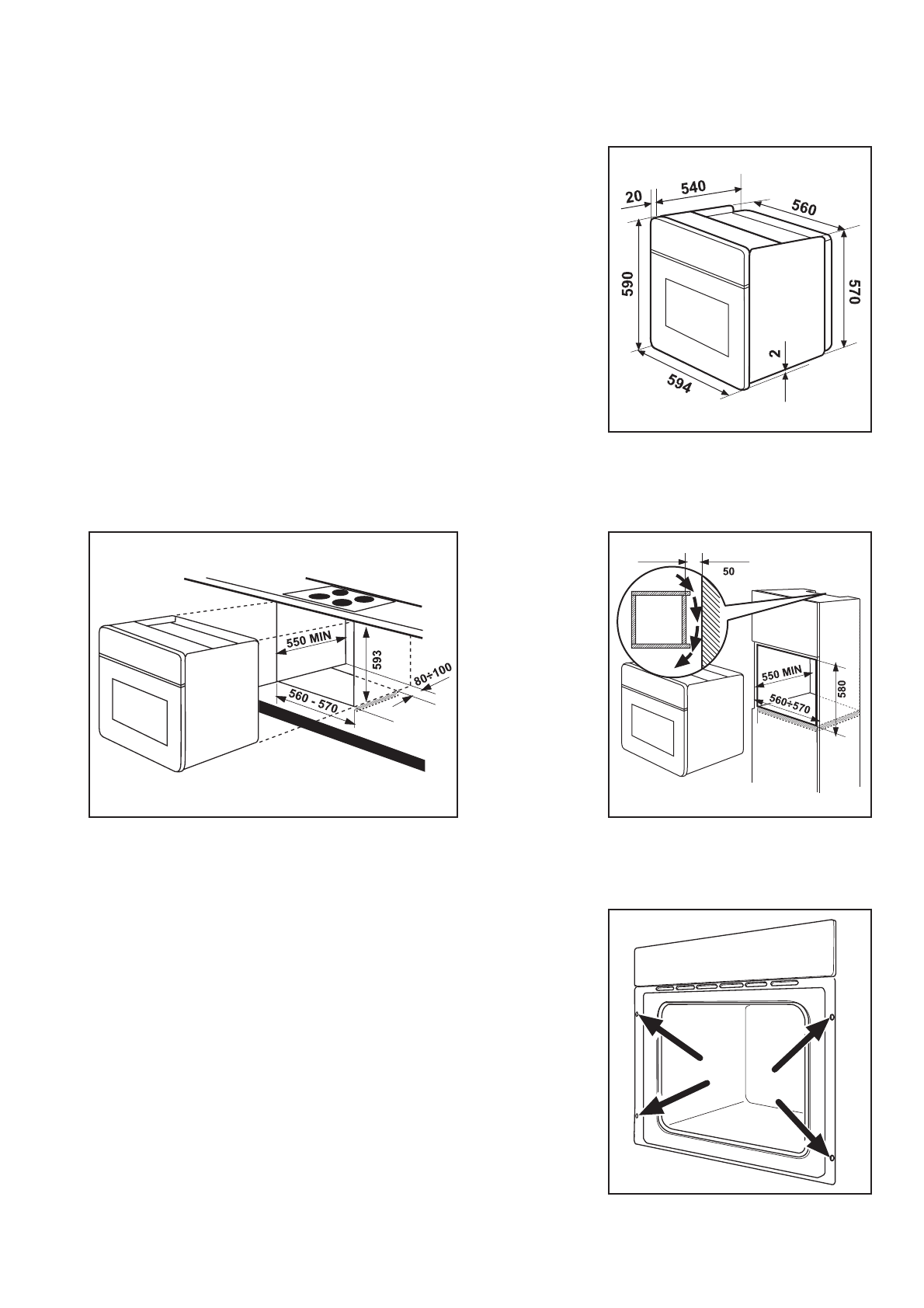 20
540
560
590
570
2
594

550 MIN
593
80÷100
560 - 570

50
550 MIN
580
560÷570