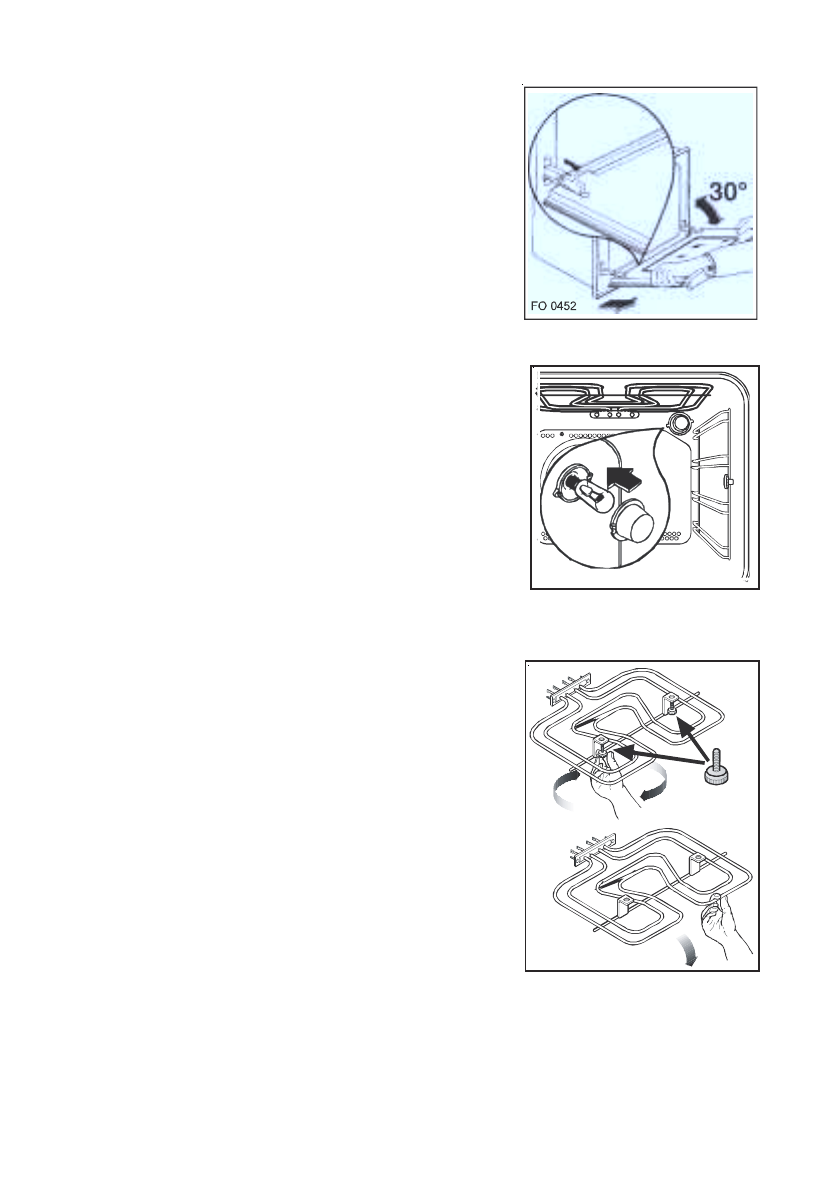 30°

FO 0452