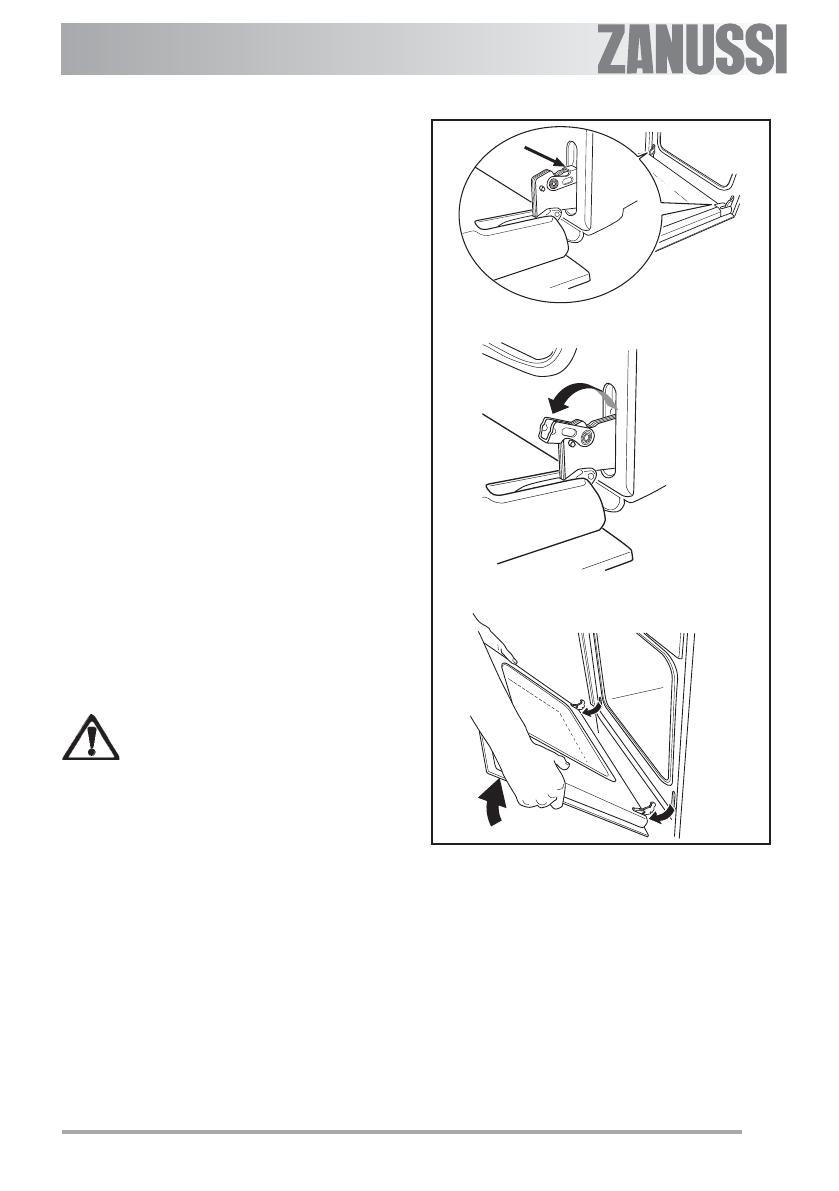 ZANUSSI