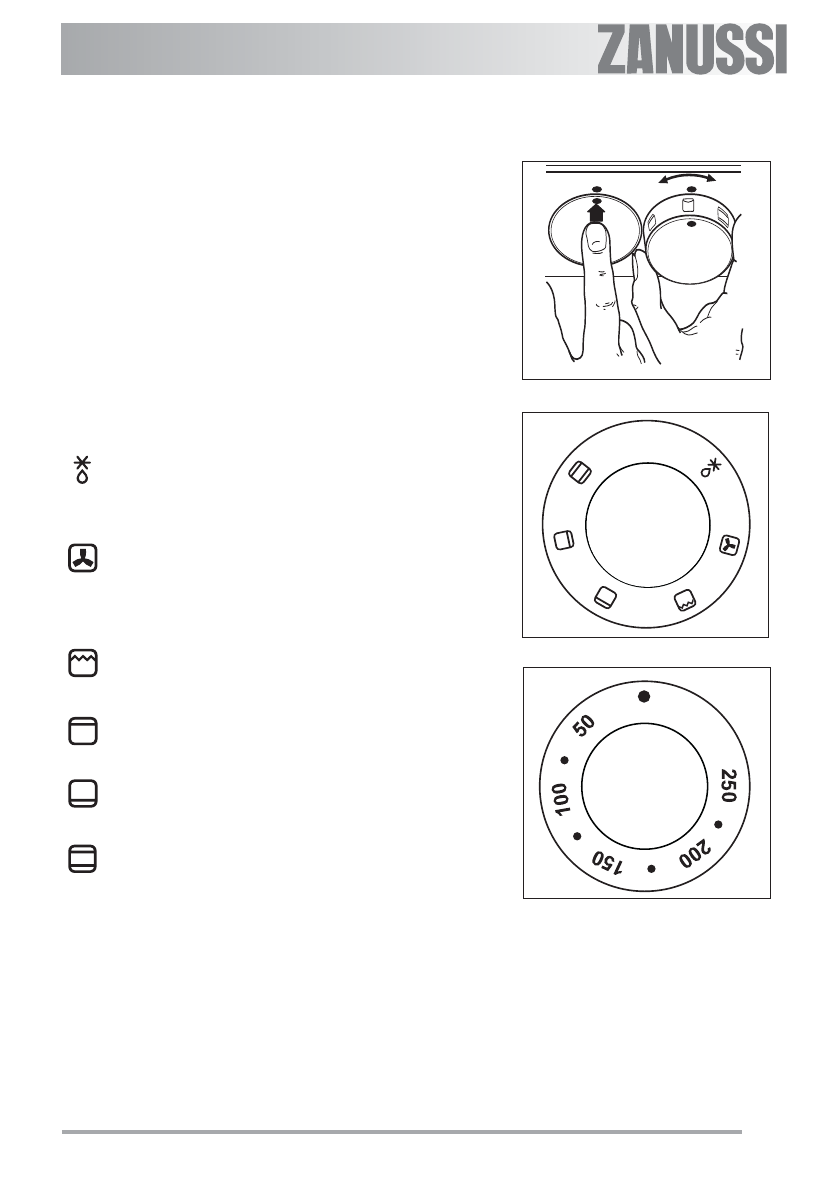 ZANUSSI

50

100

150

200

250