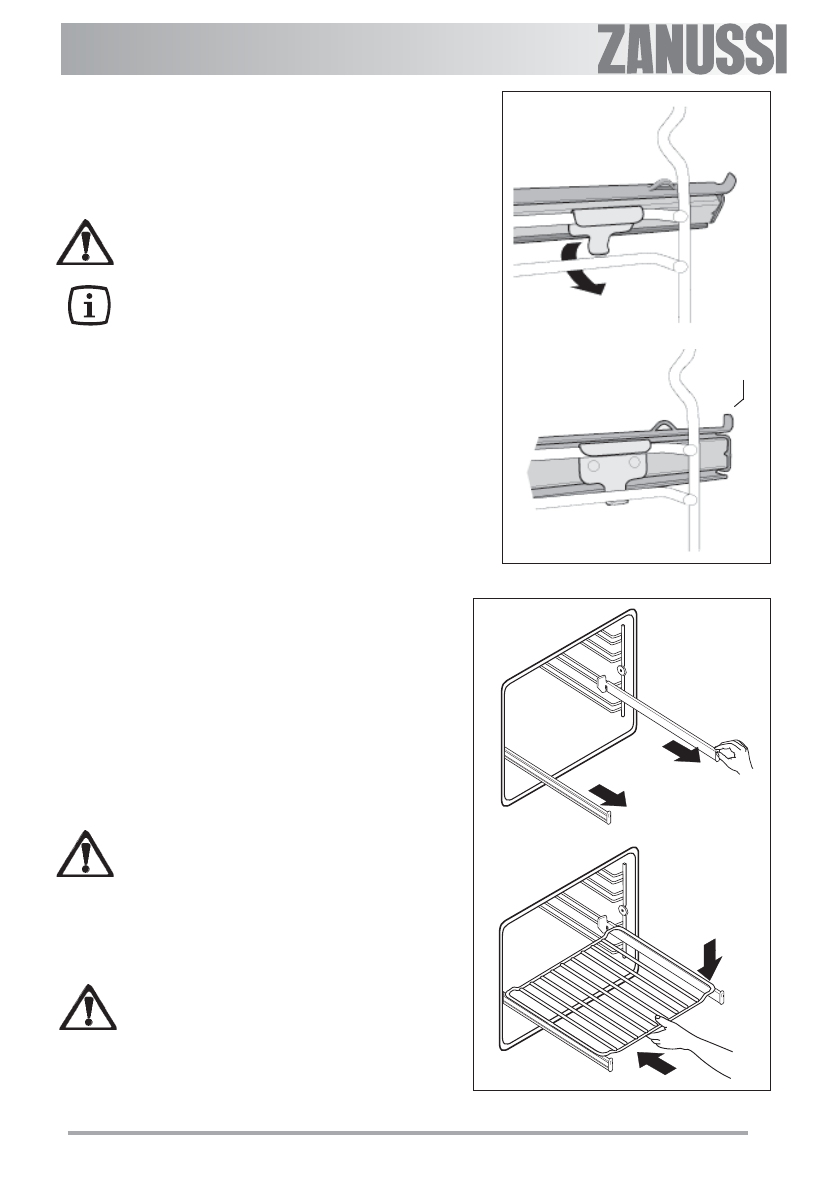 ZANUSSI