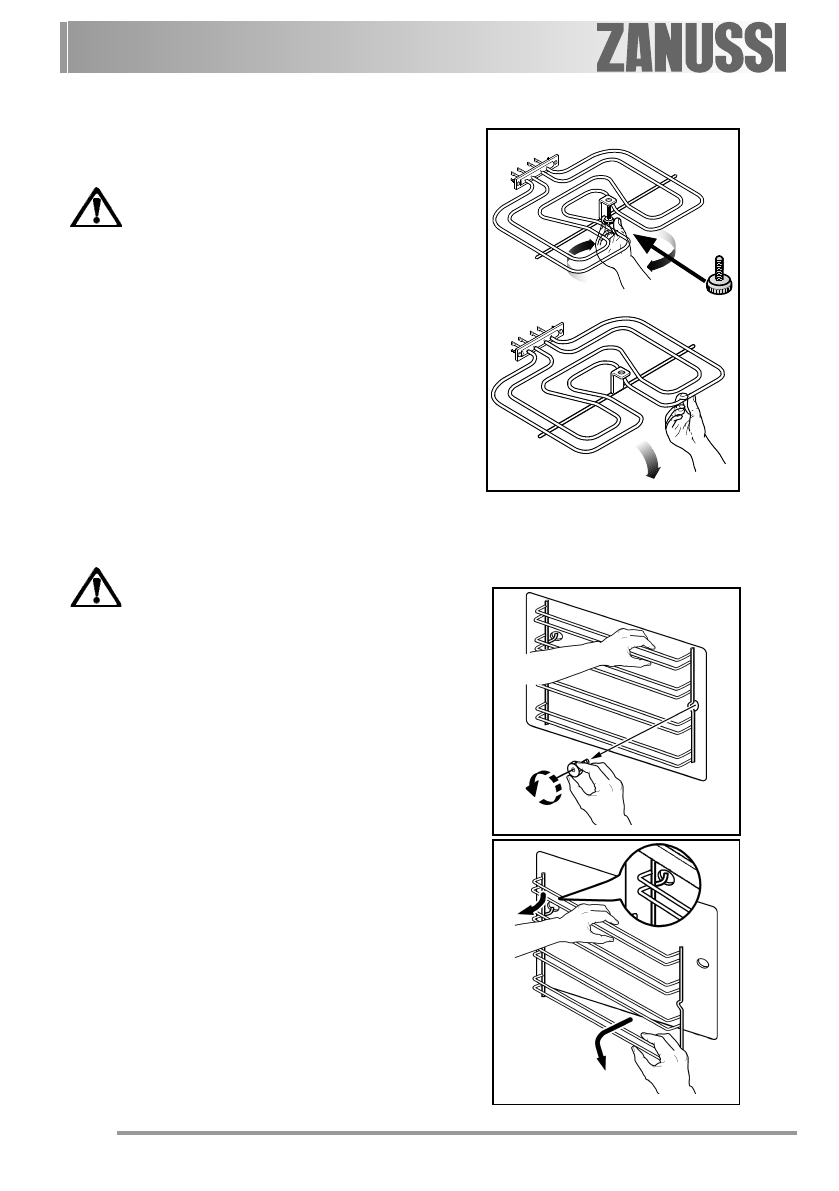 ZANUSSI