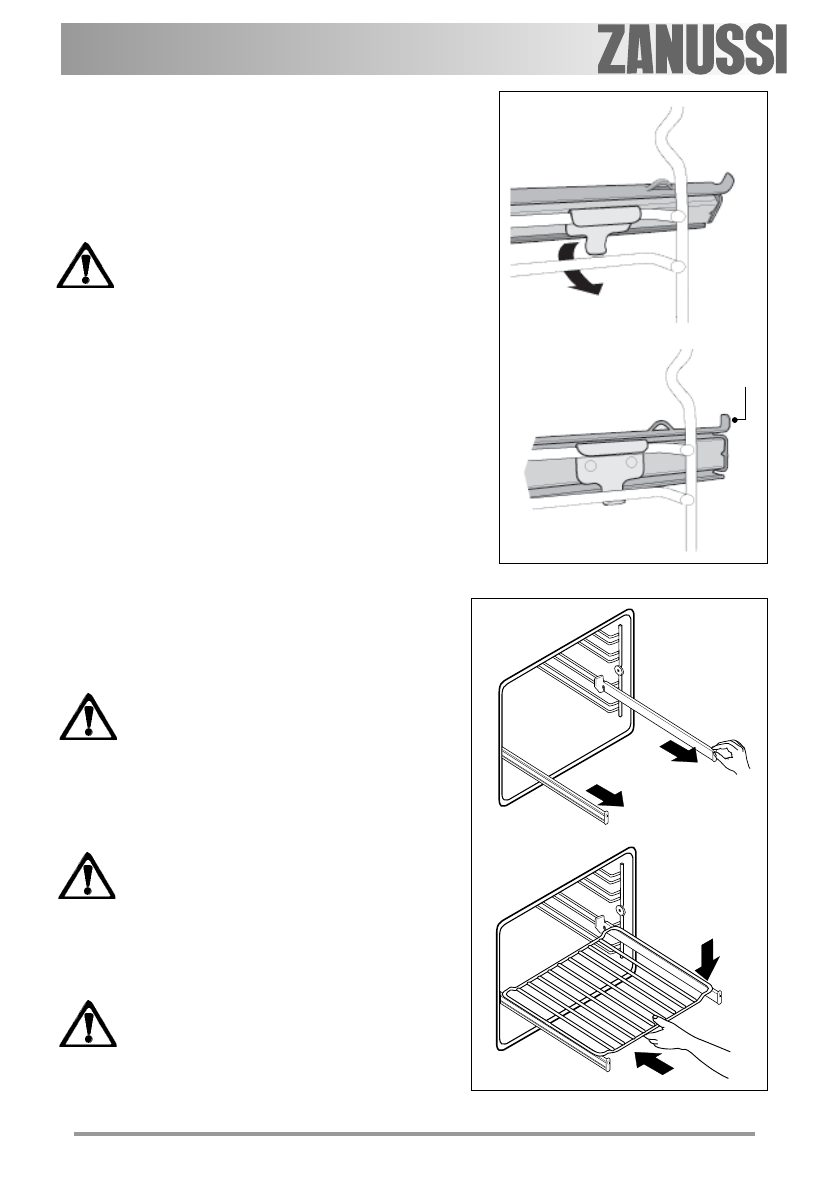 ZANUSSI