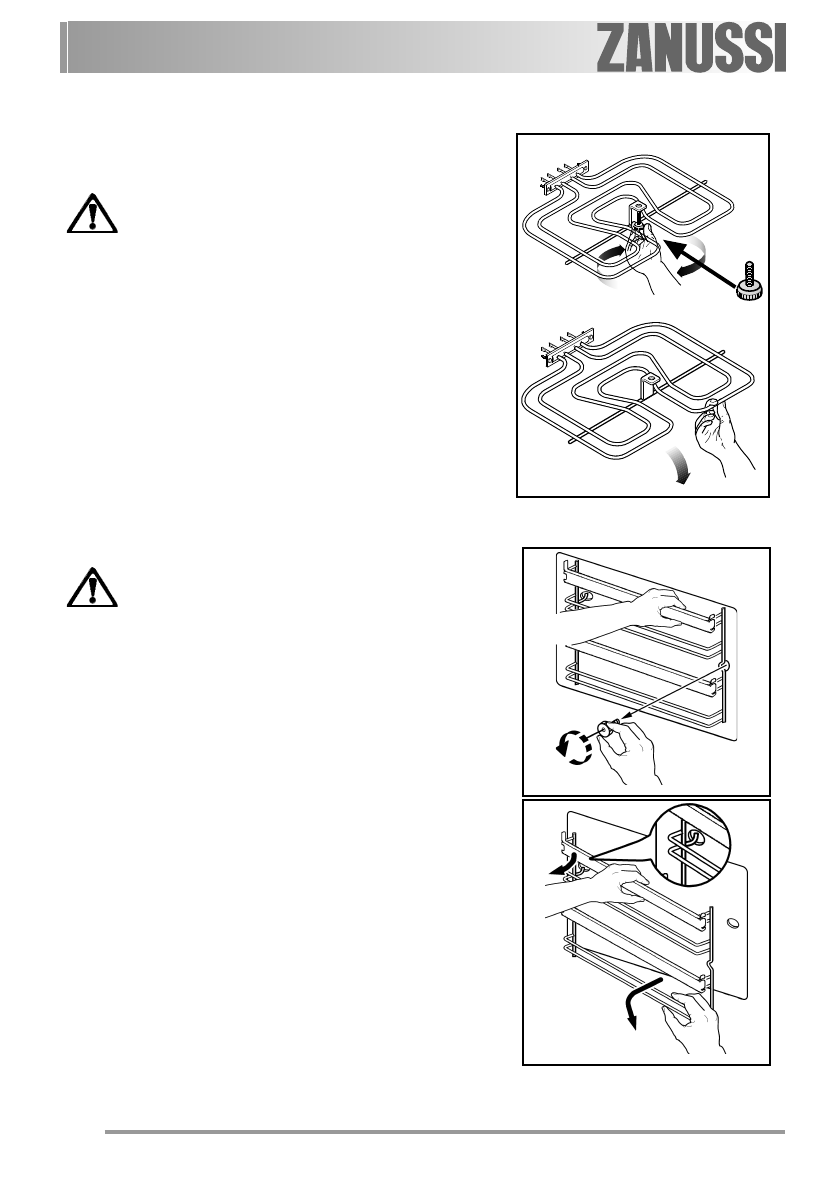 ZANUSSI