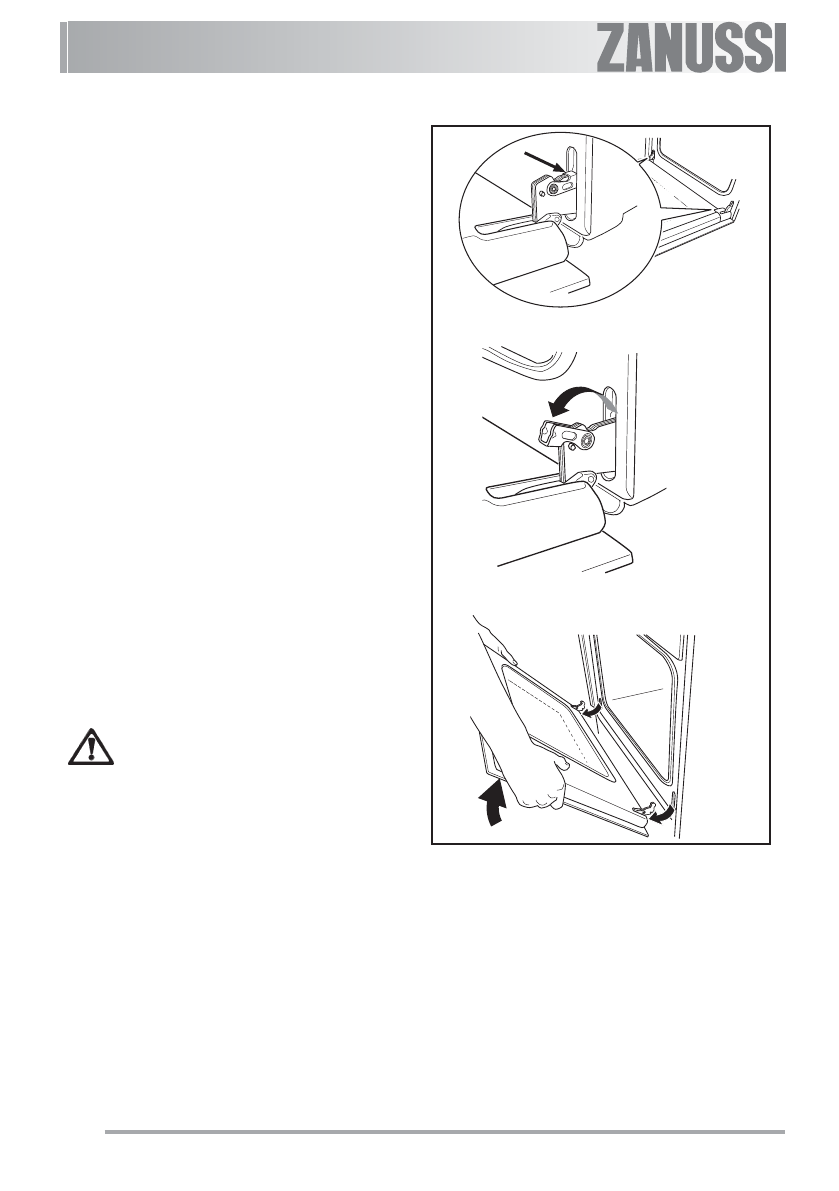 ZANUSSI