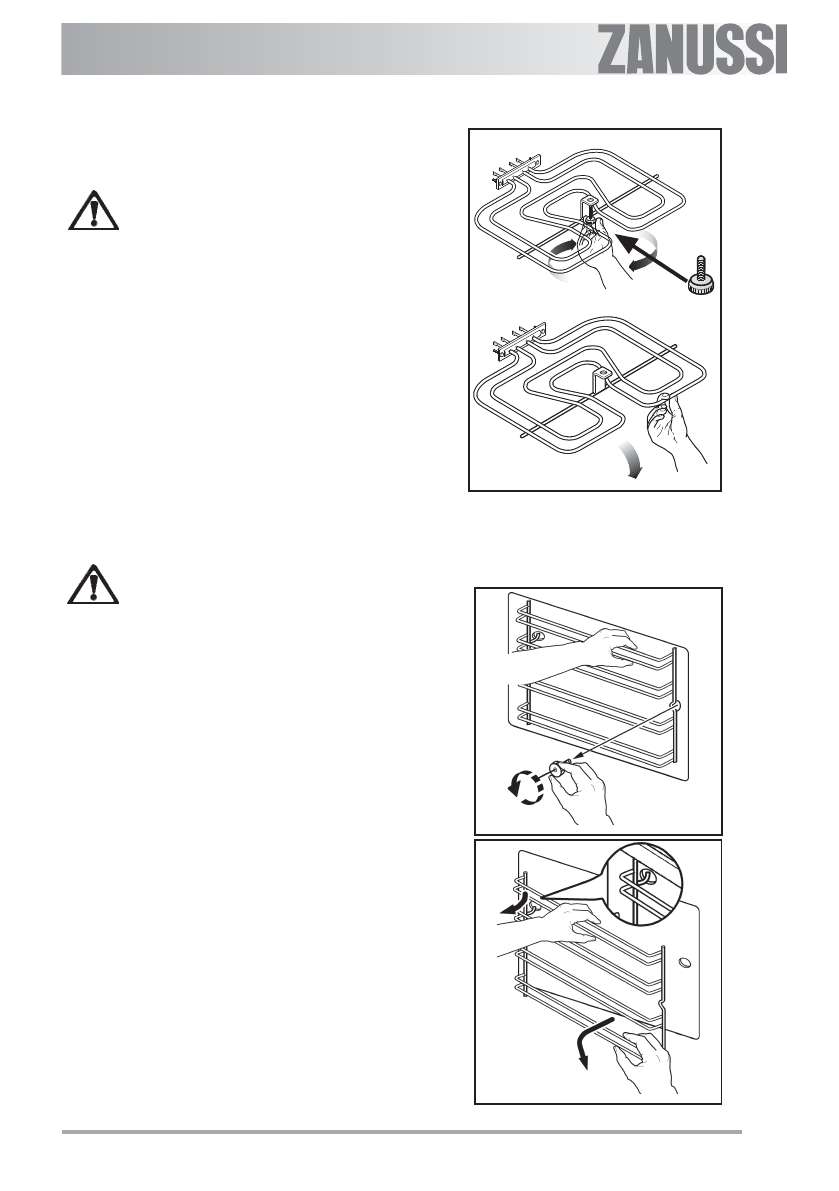 ZANUSSI