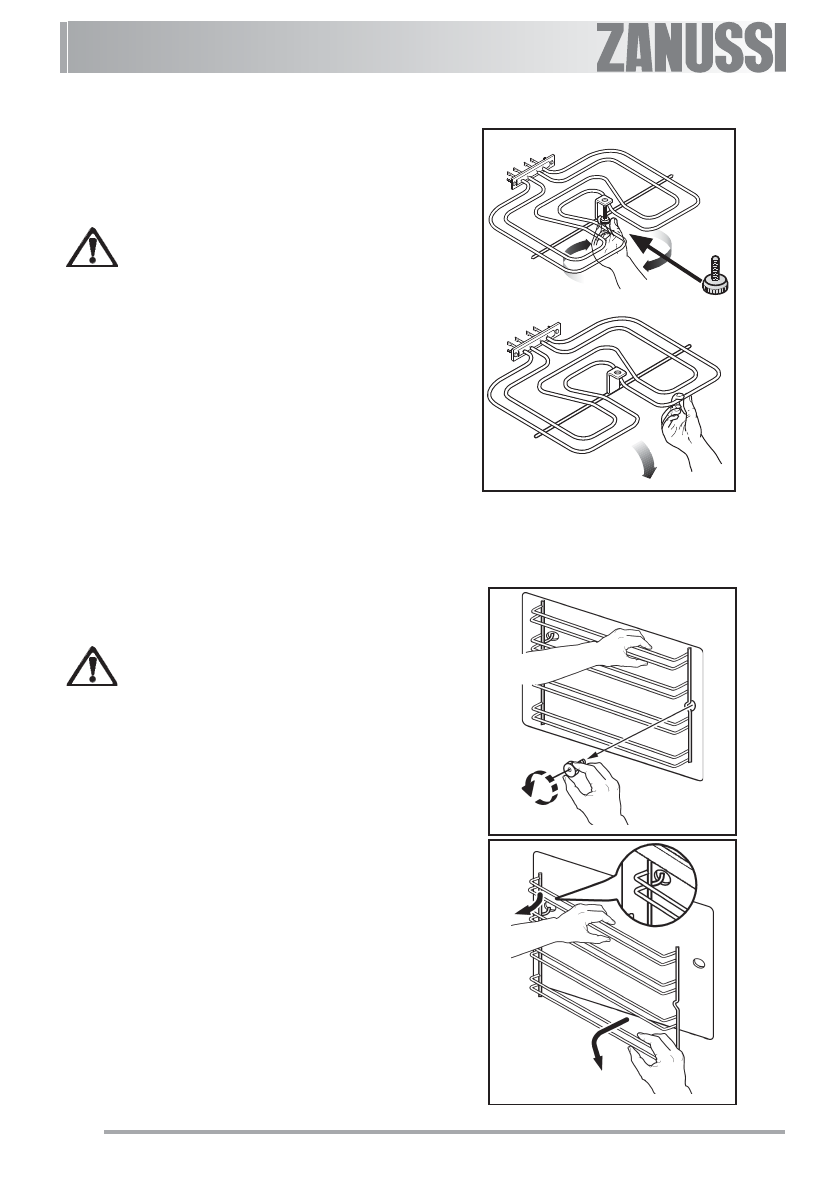 ZANUSSI