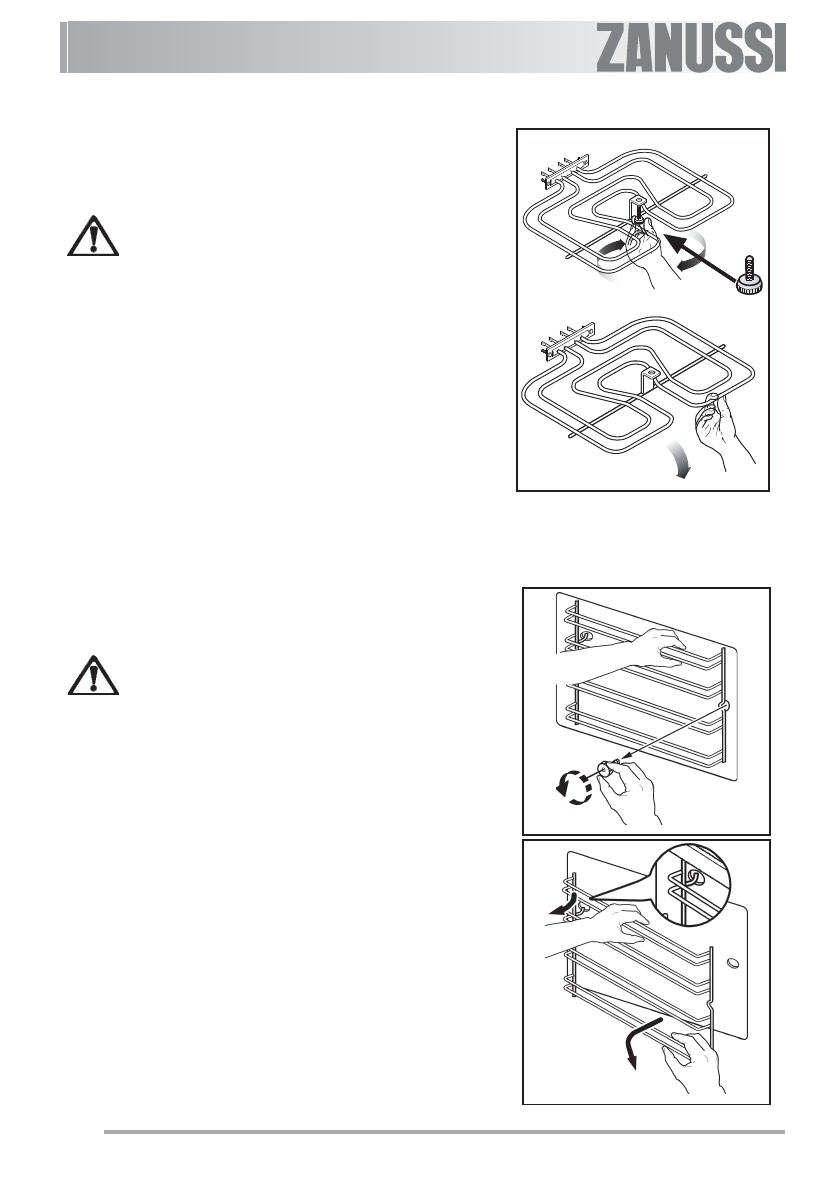 ZANUSSI