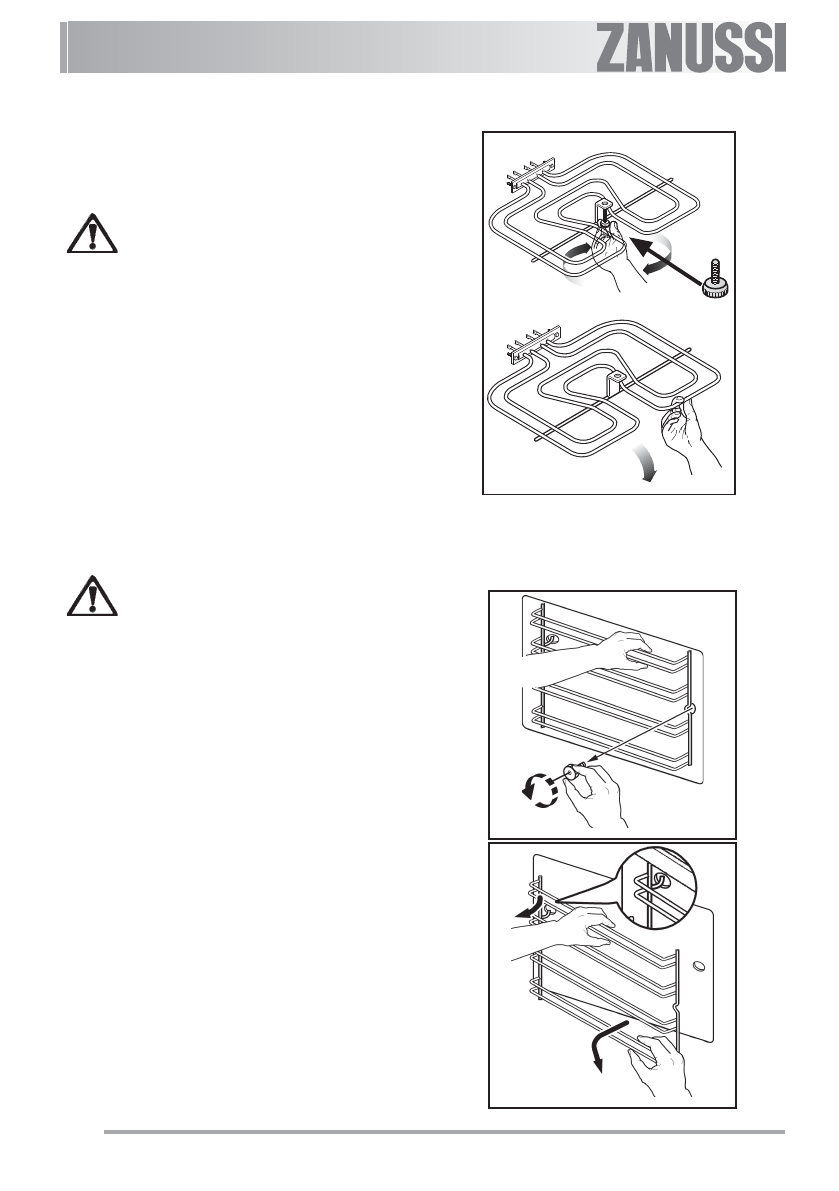 ZANUSSI