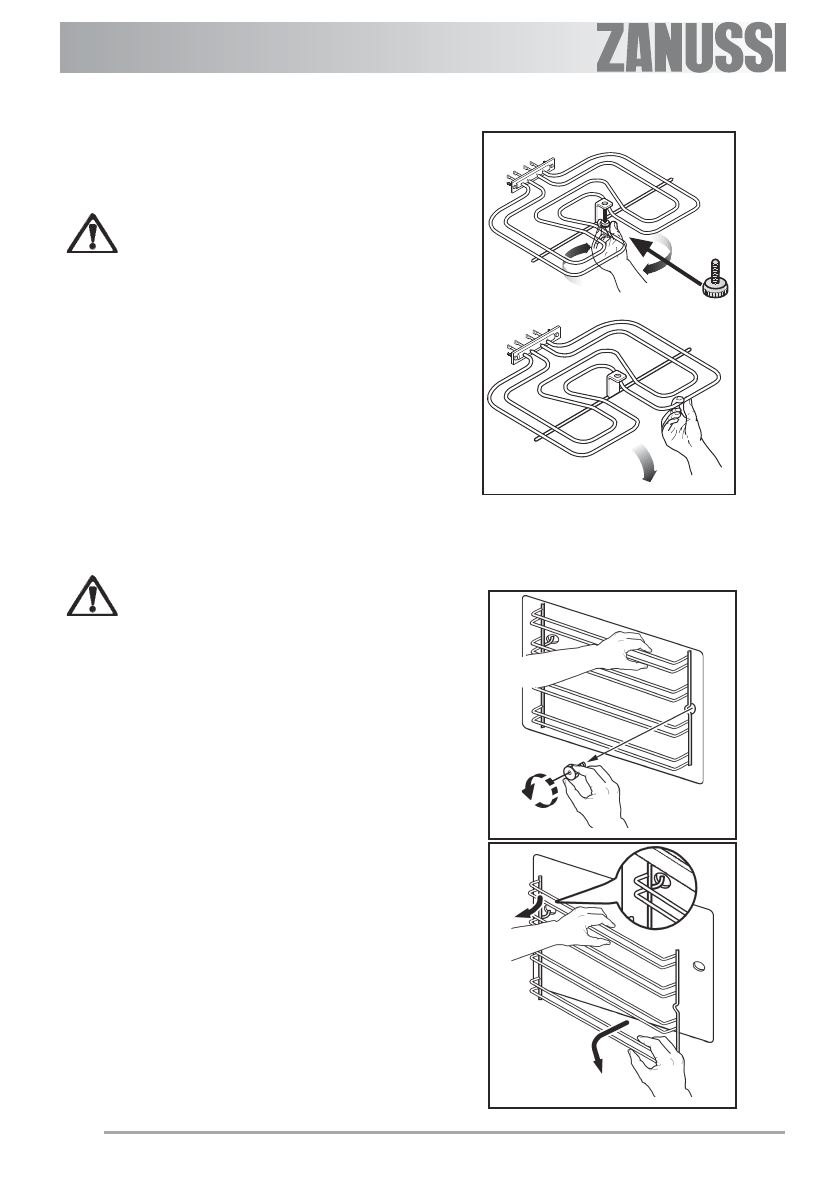 ZANUSSI