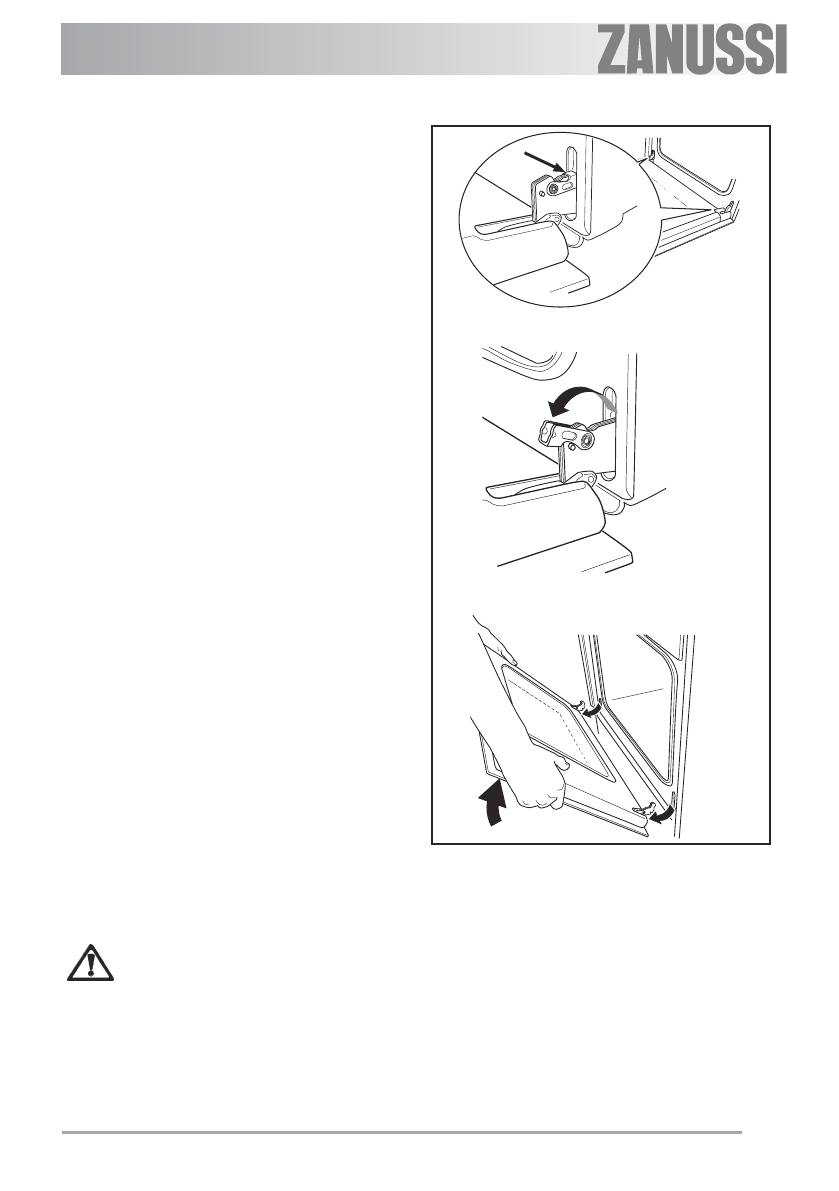 ZANUSSI