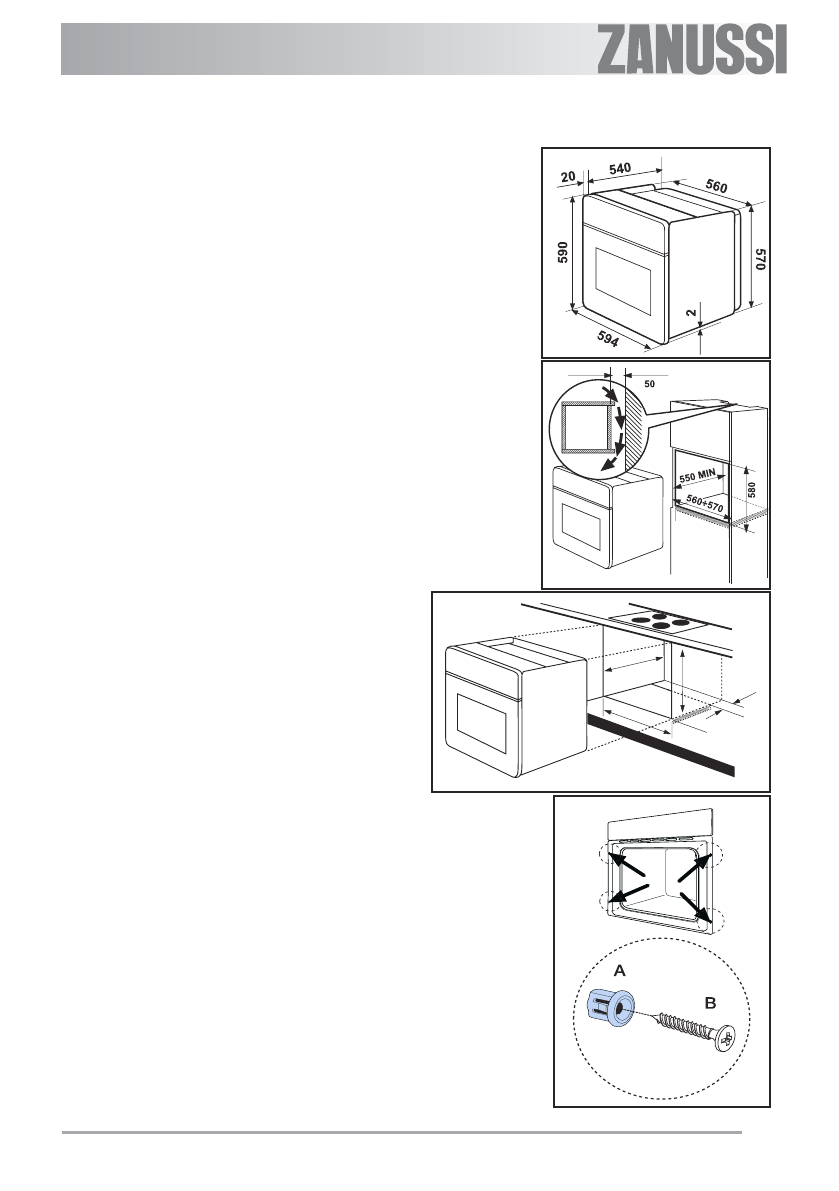 ZANUSSI

20
540
560
590
570
2
594

50
550 MIN
580
560÷570

A
B