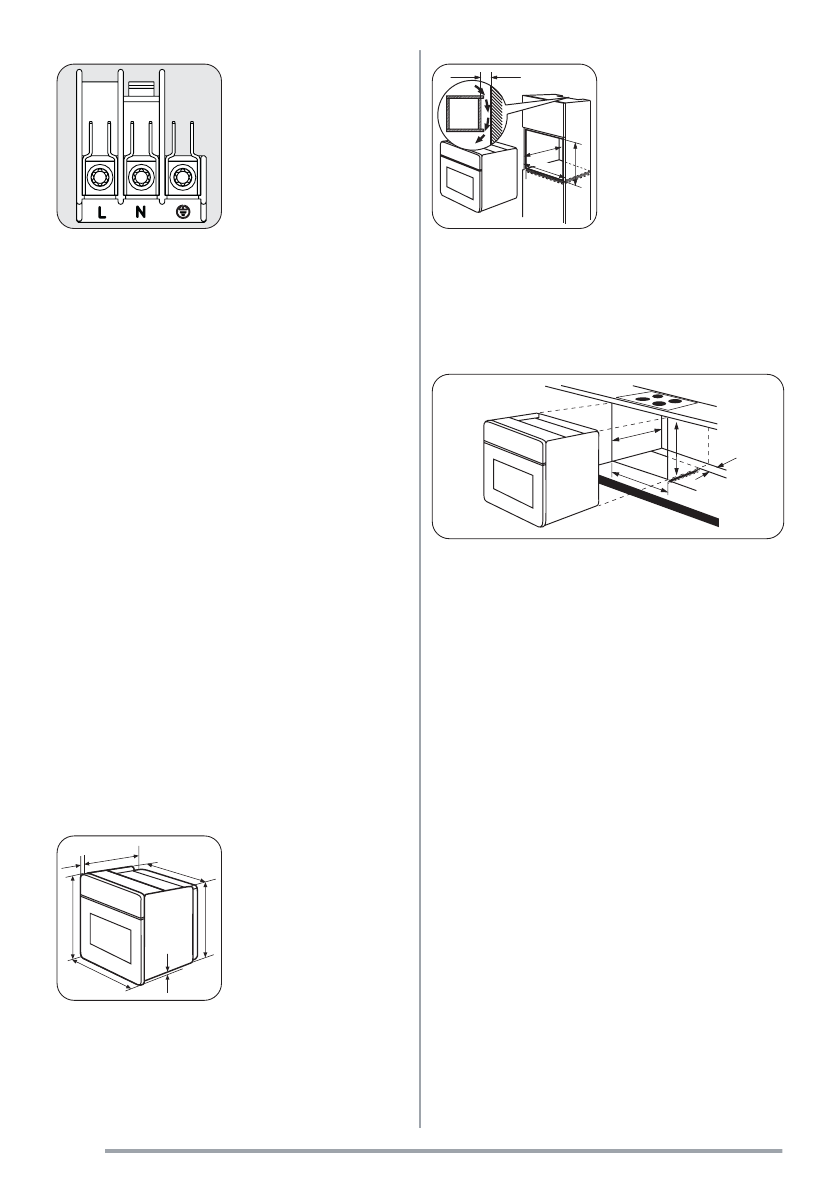 L N