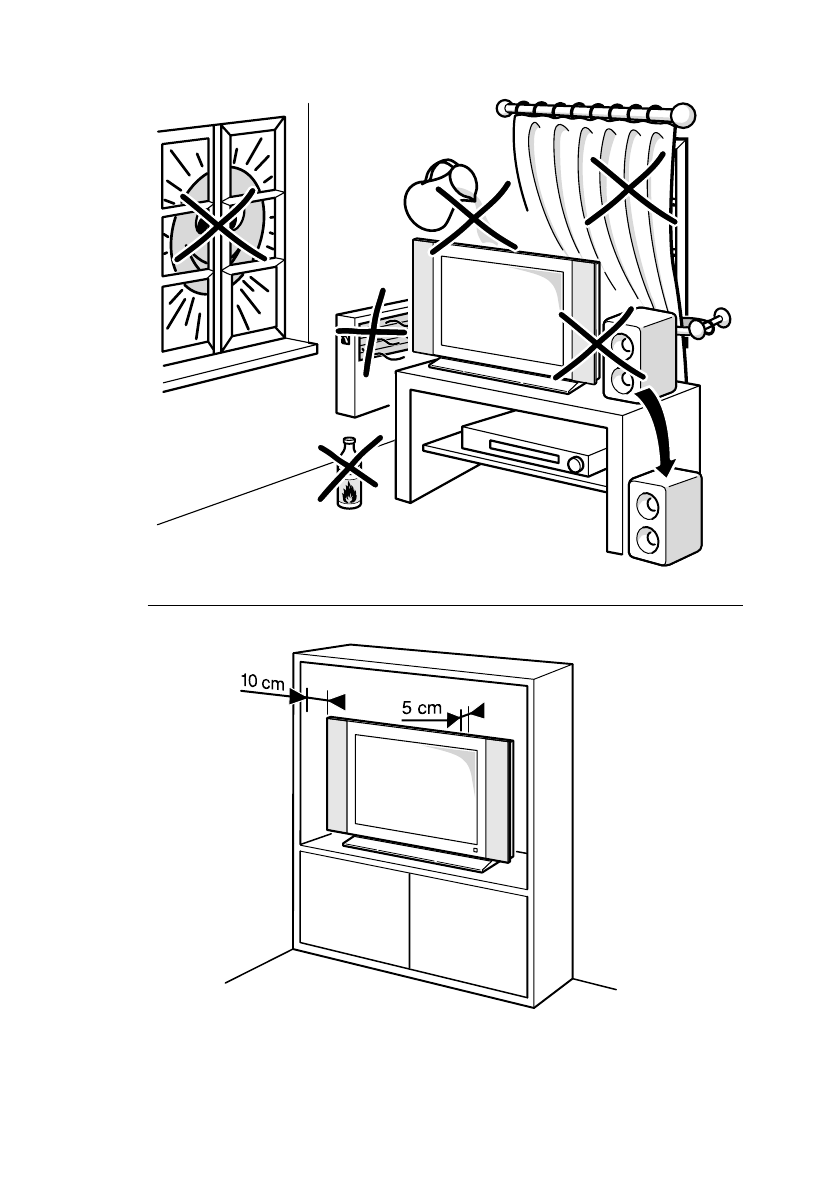 10 cm
5 cm