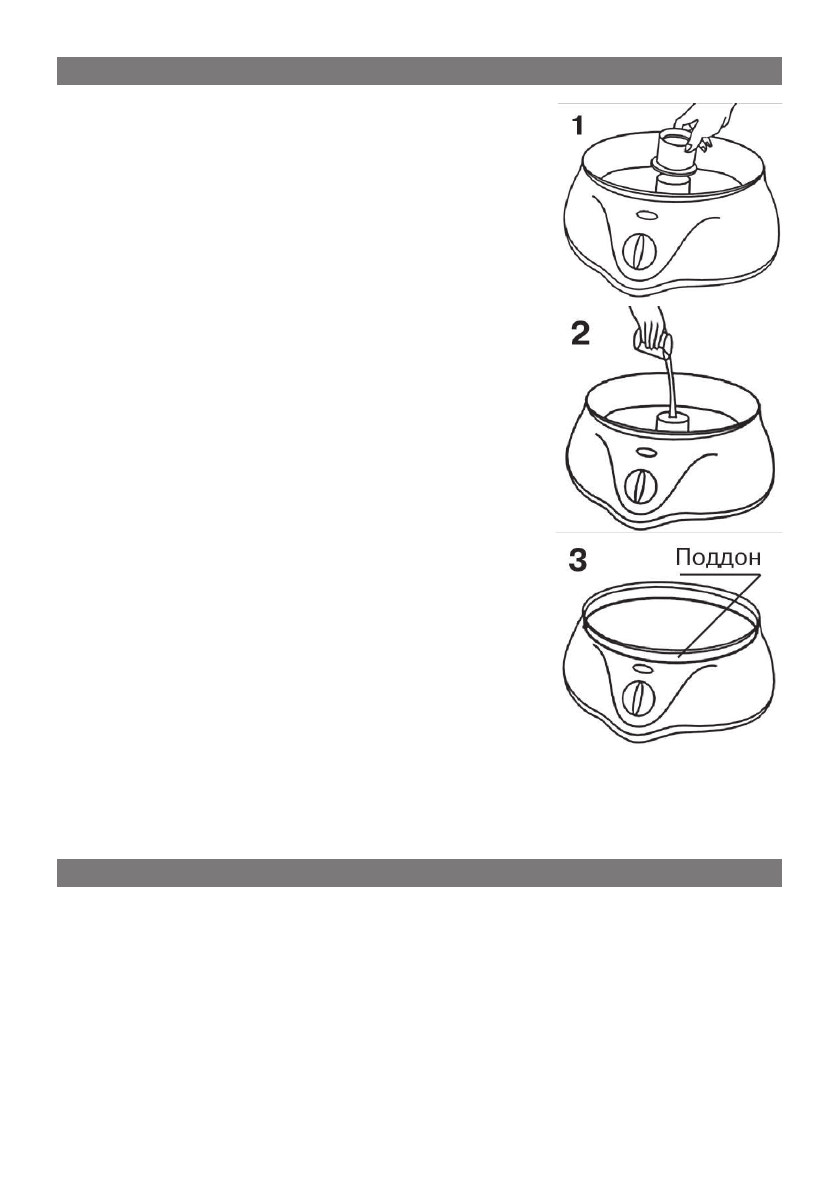 1

2

3

Поддон