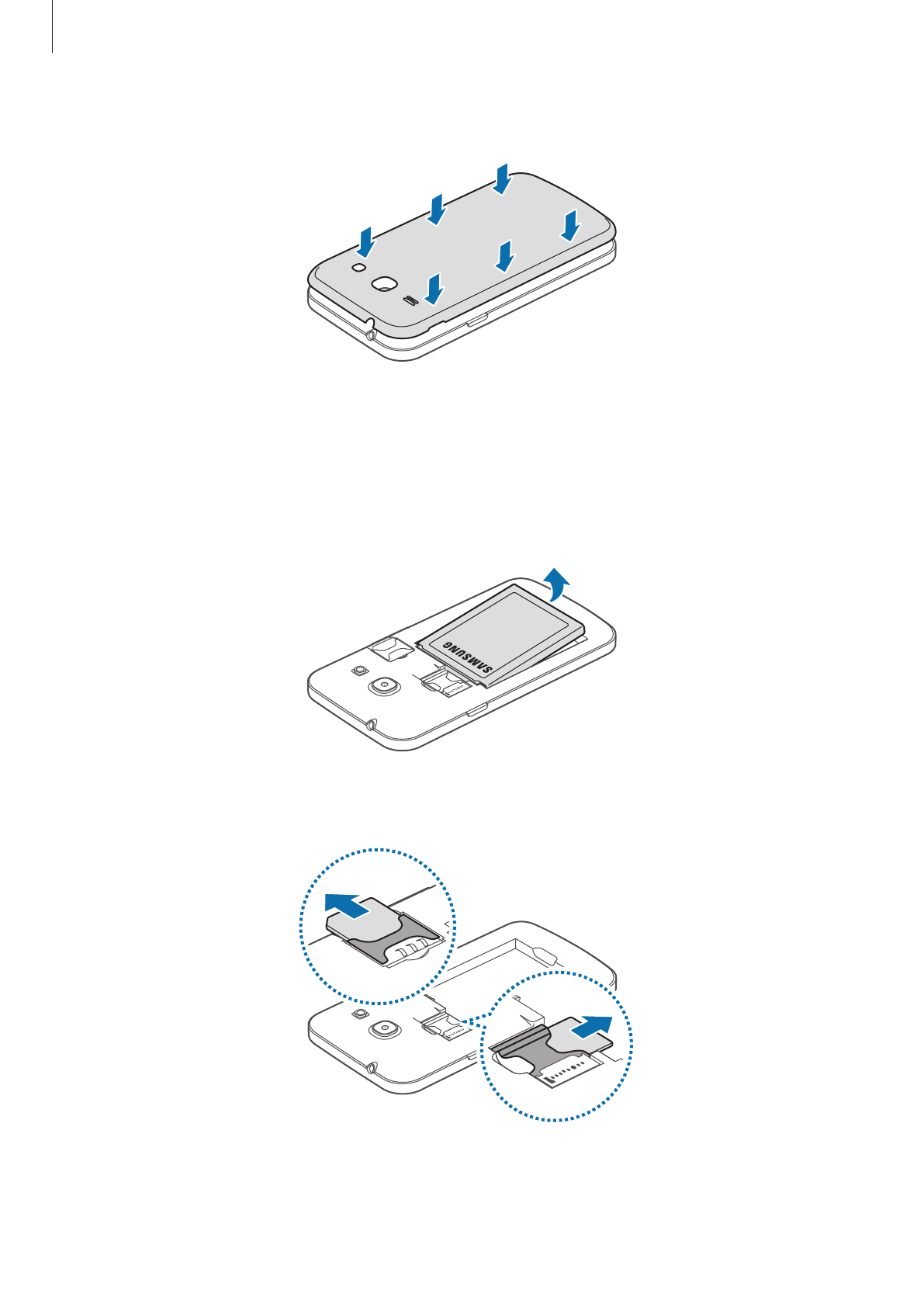 SAMSUNG