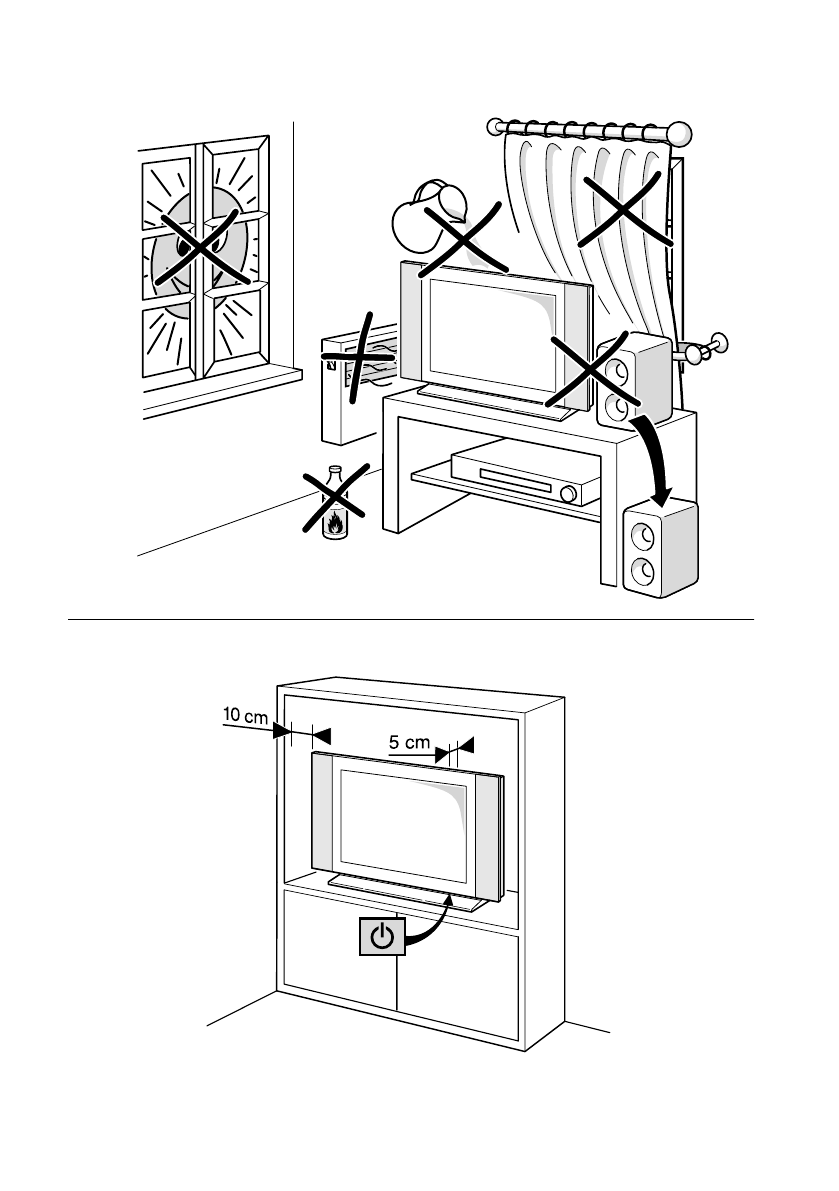 10 cm
5 cm