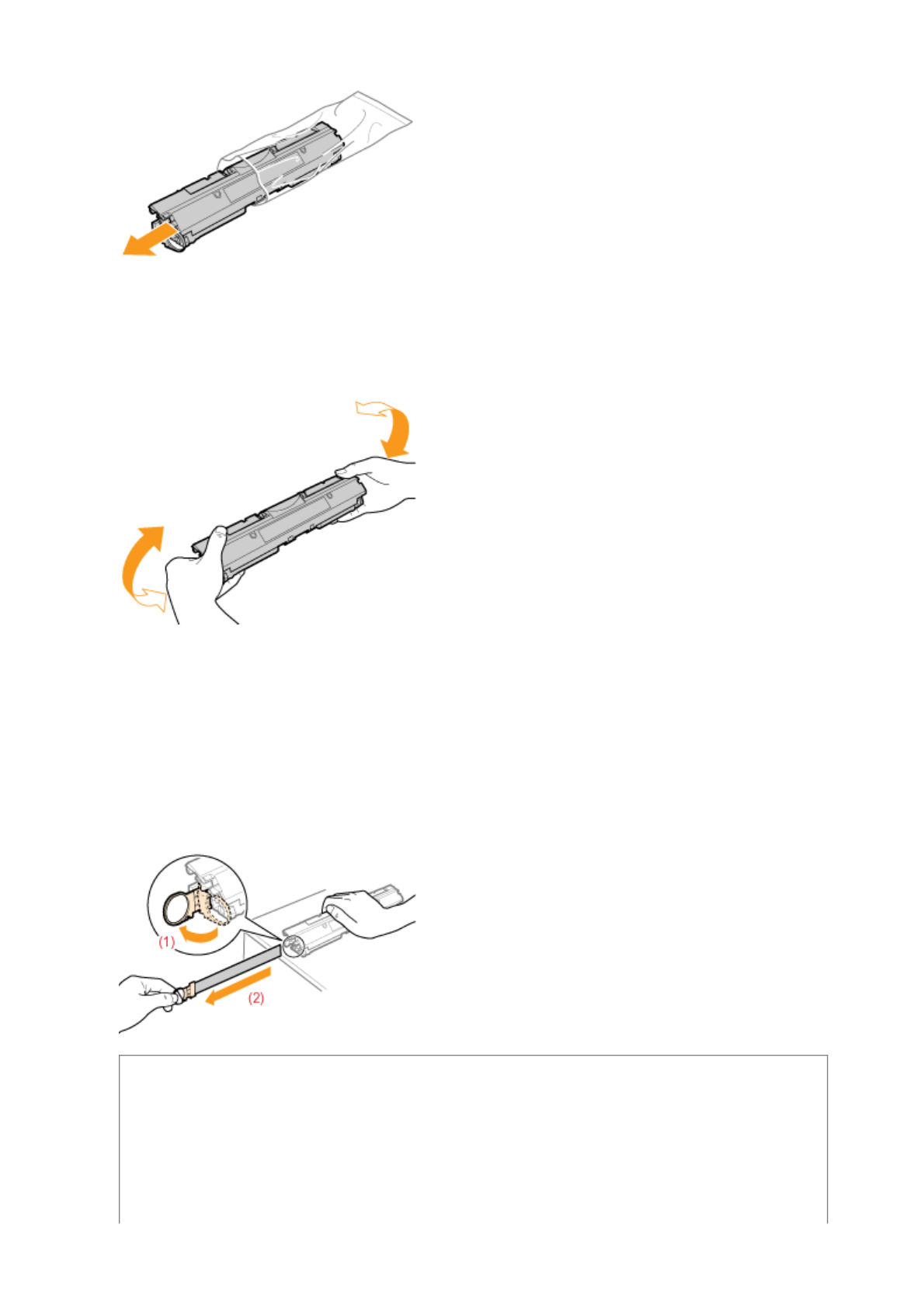 (1)

(2)