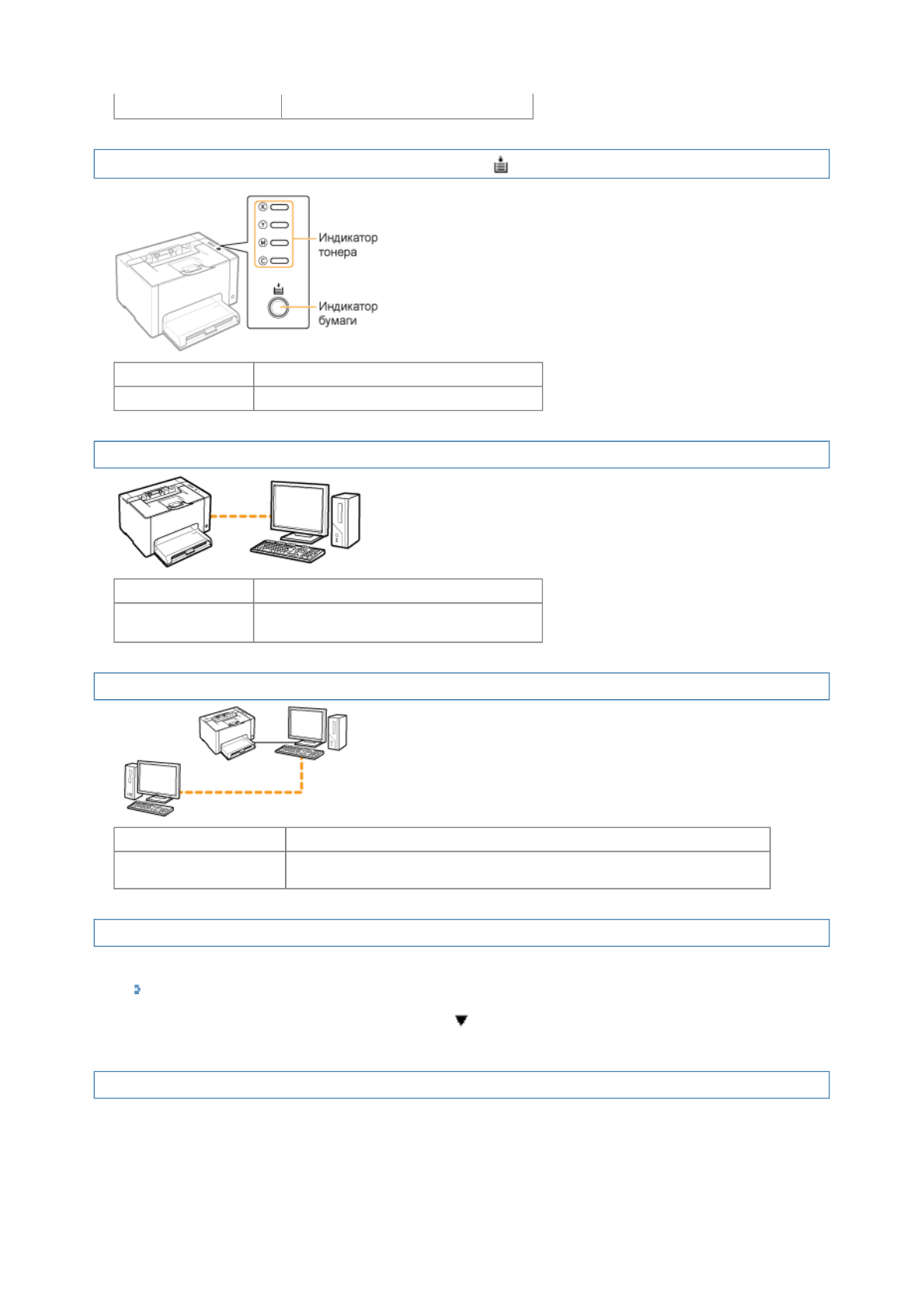 Ⓚ
Ⓨ
Ⓜ
Ⓒ
Индикатор тонера
Индикатор бумаги