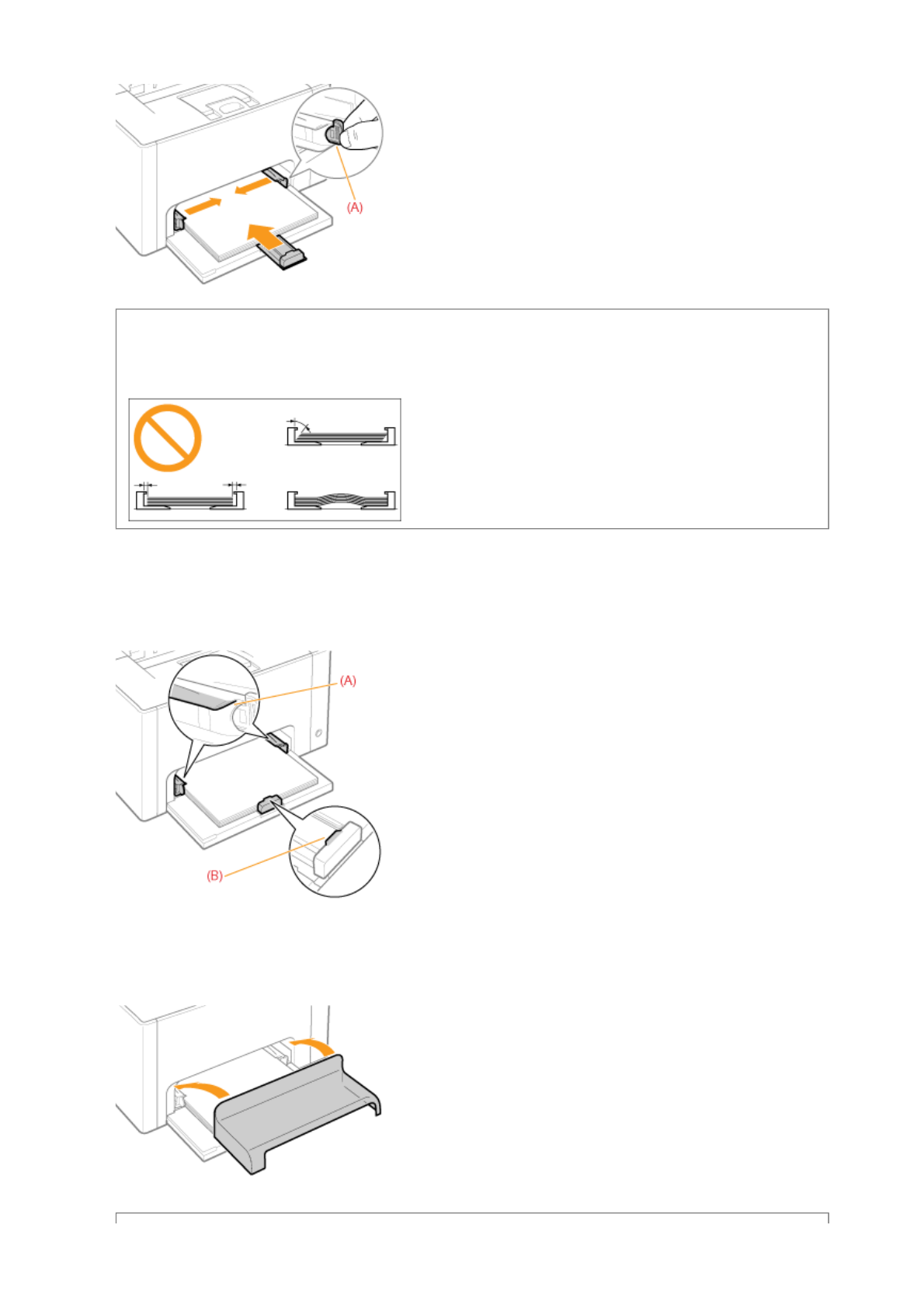 (A)

(A)

(B)