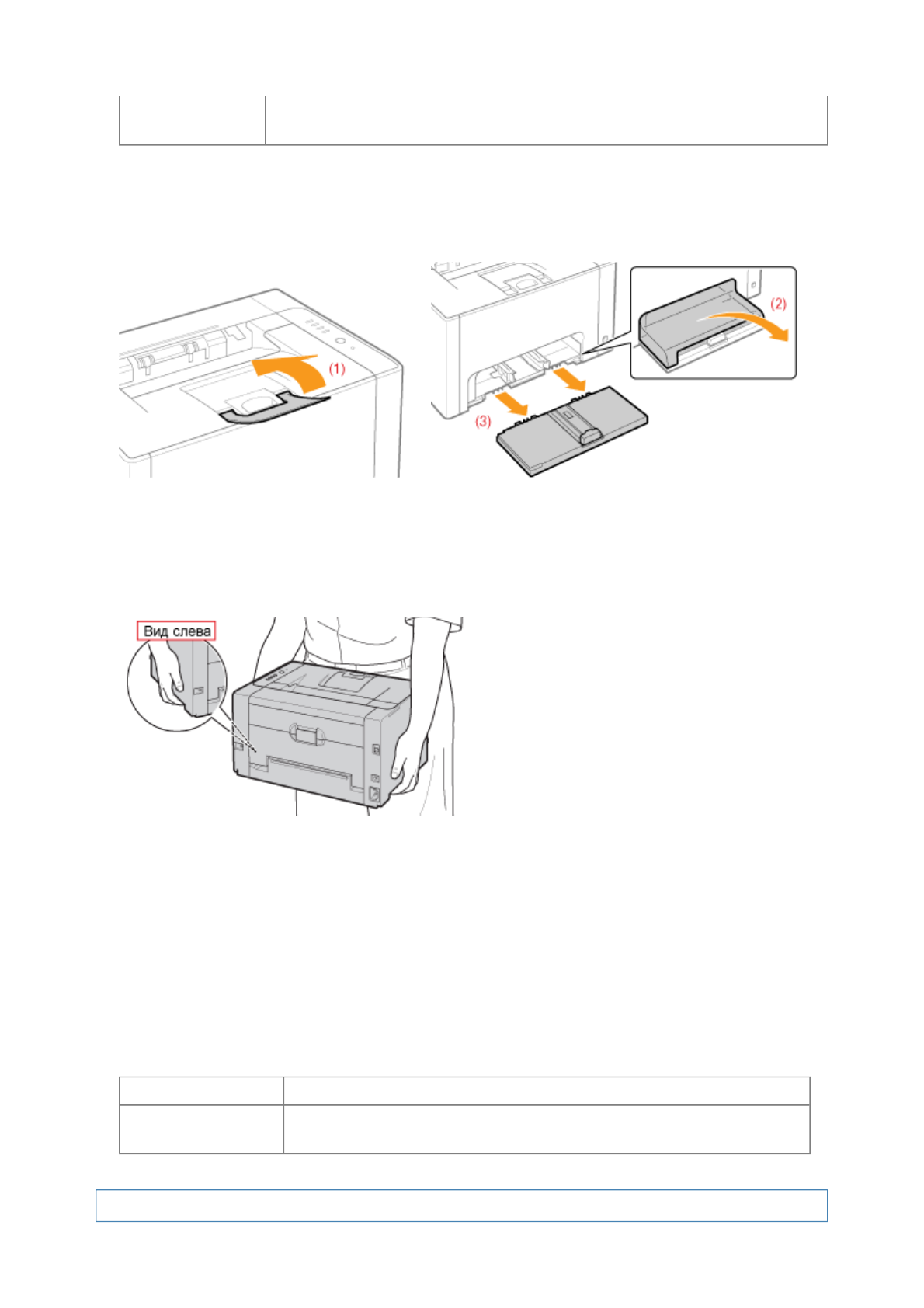 (1)

(2)

(3)

Вид слева