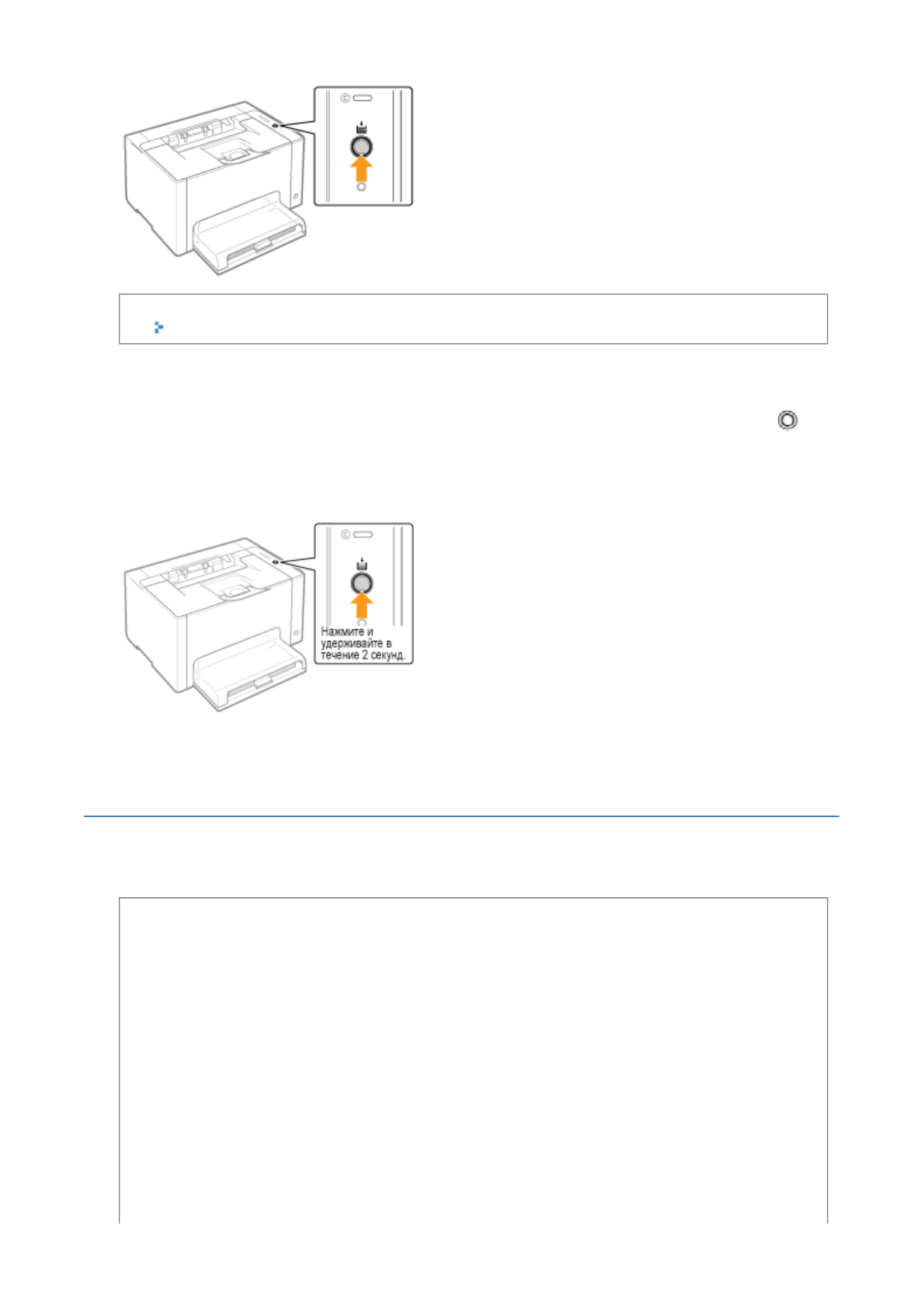 Нажмите и удерживайте в течение 2 секунд.