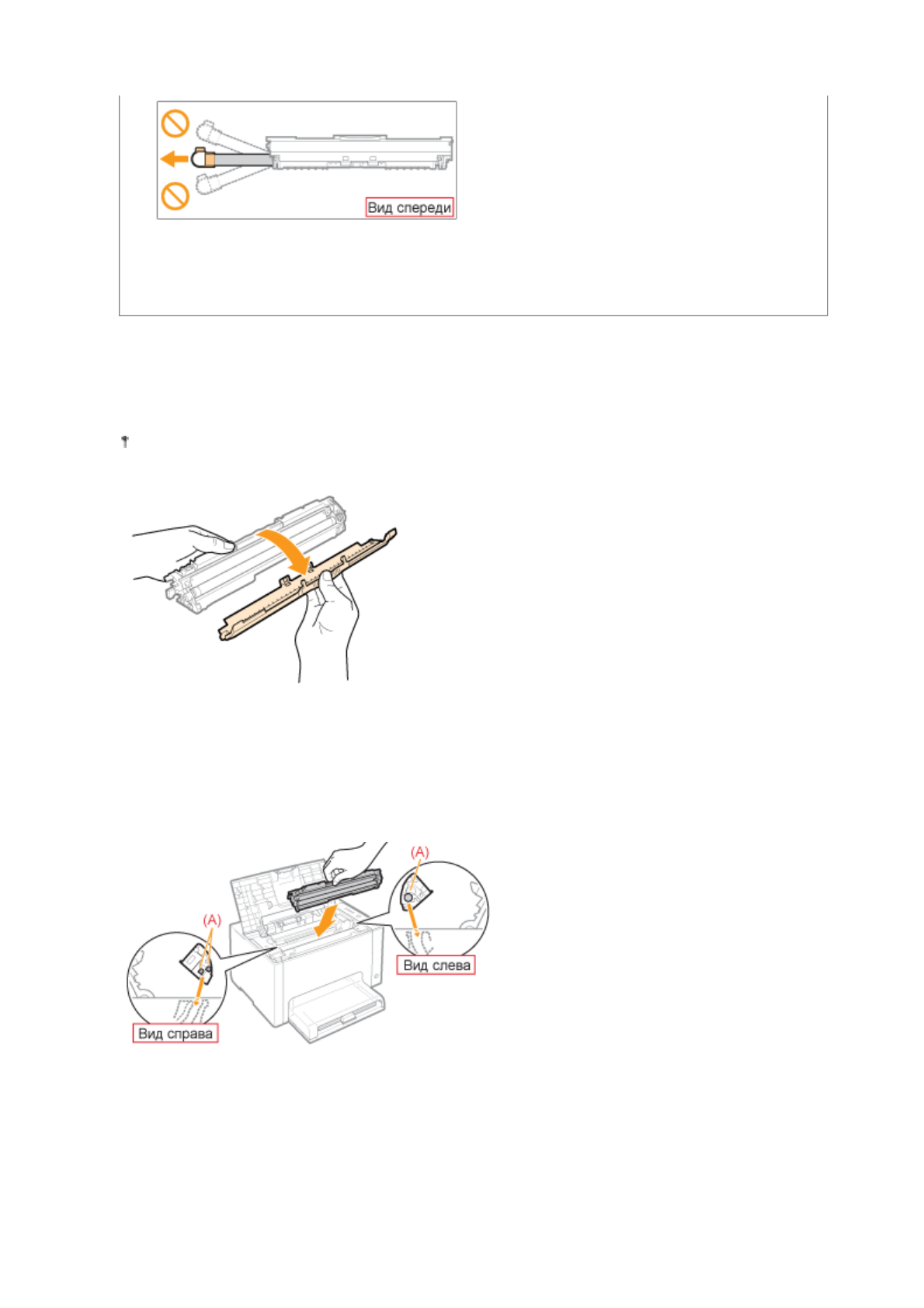 Вид спереди

(A)

(A)

Вид слева

Вид справа