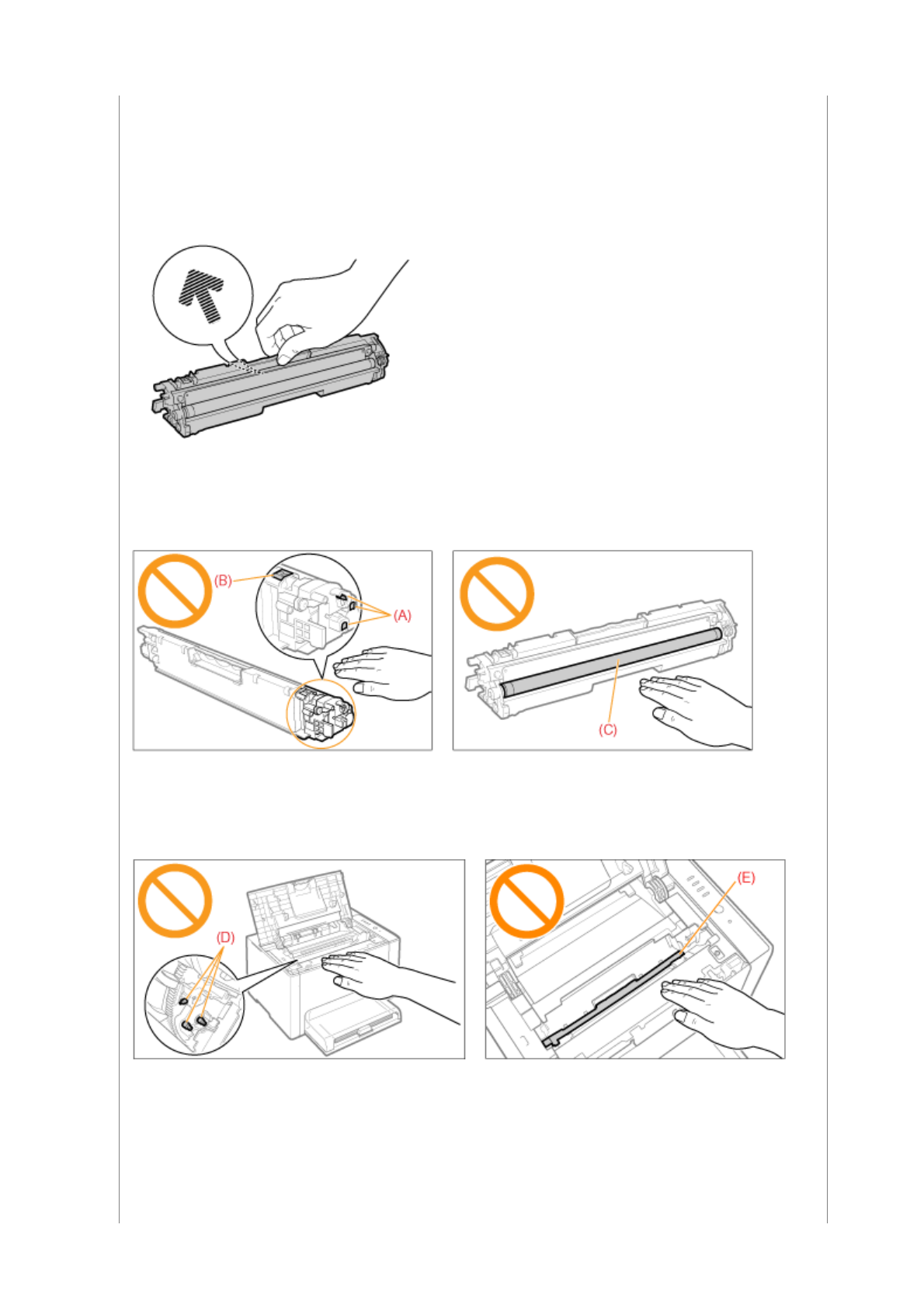 (B)
(A)
(C)
(D)
(E)