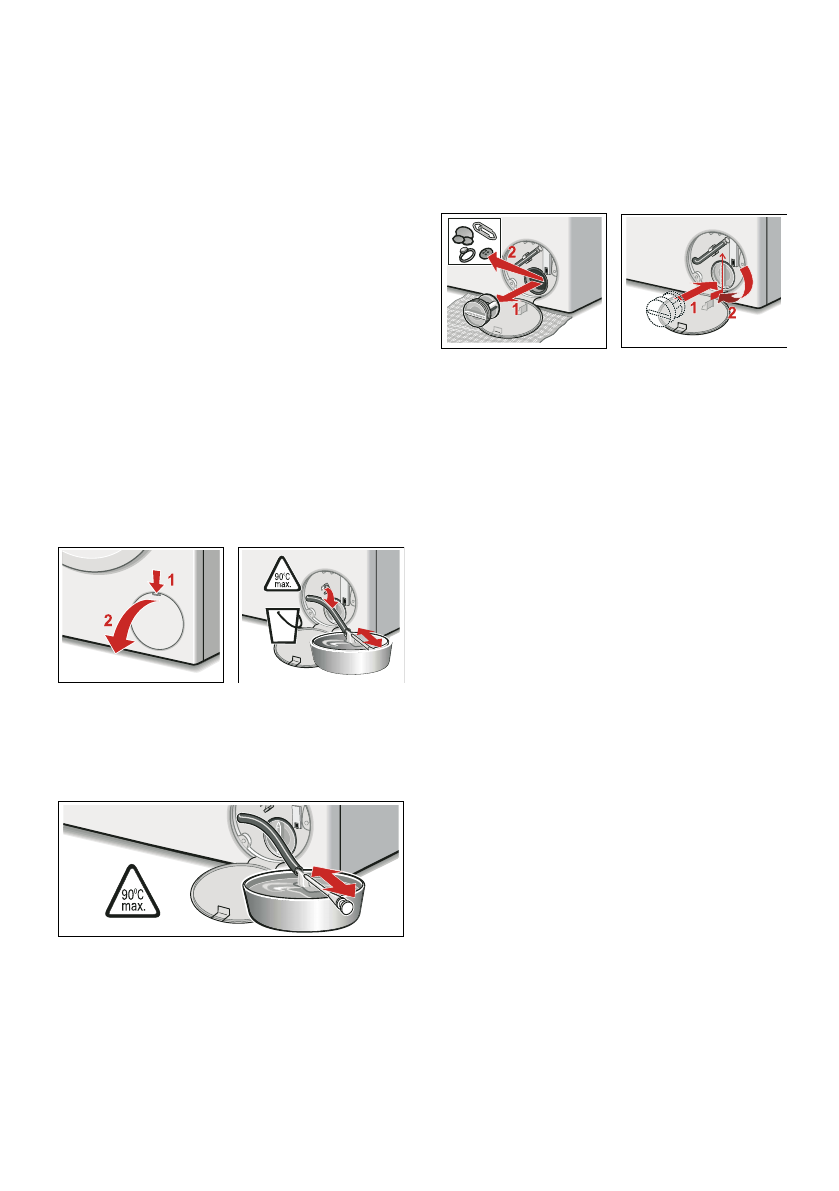 2
1
1
2
1
2
90°C
max.
90°C
max.