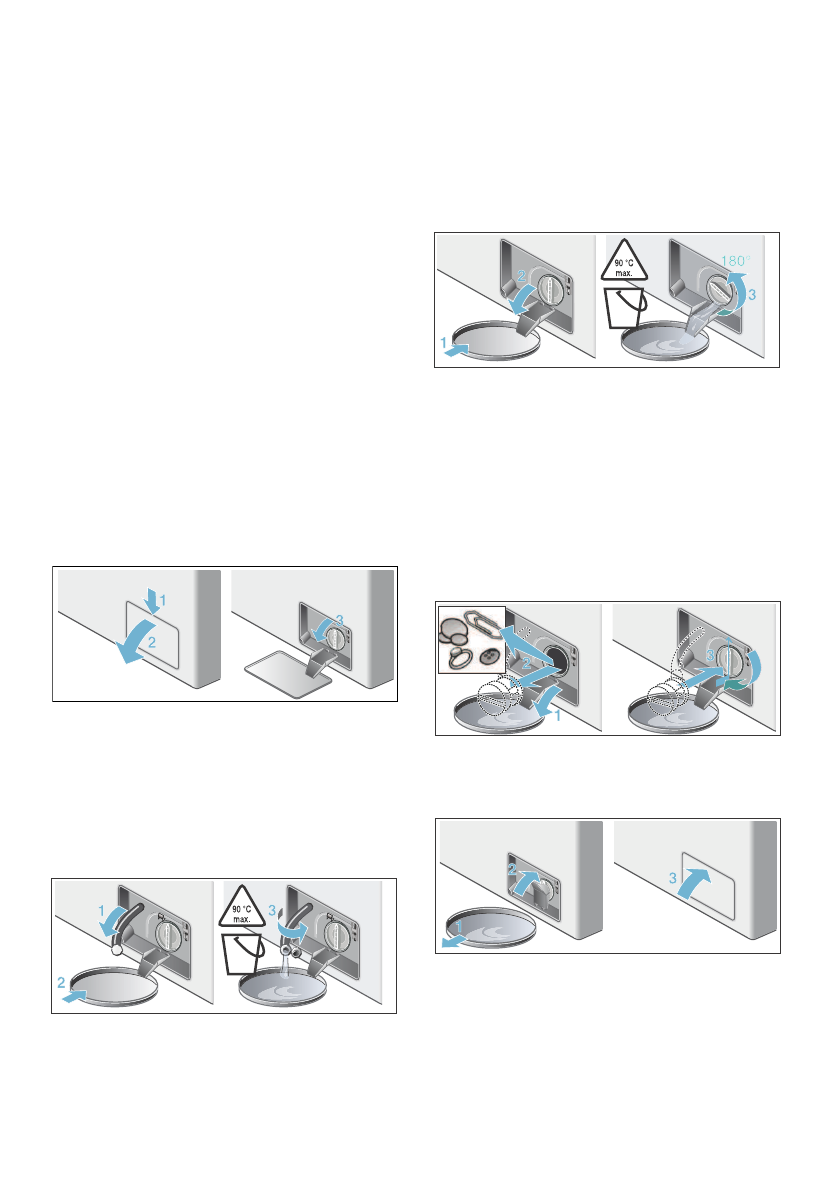 1
2
3

1
2
90 °C max.
3

2
1
90 °C max.
180°
3

2
1
3

2
1
3