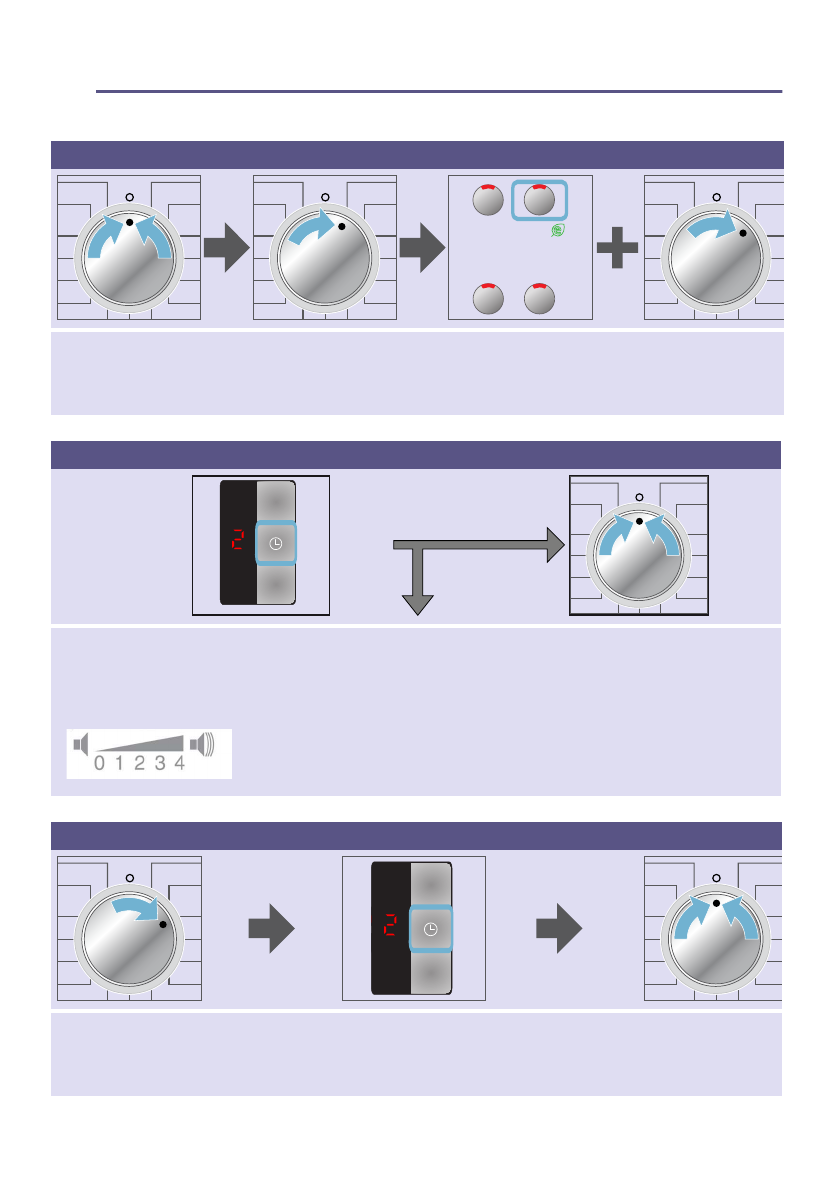 2

0 1 2 3 4

2