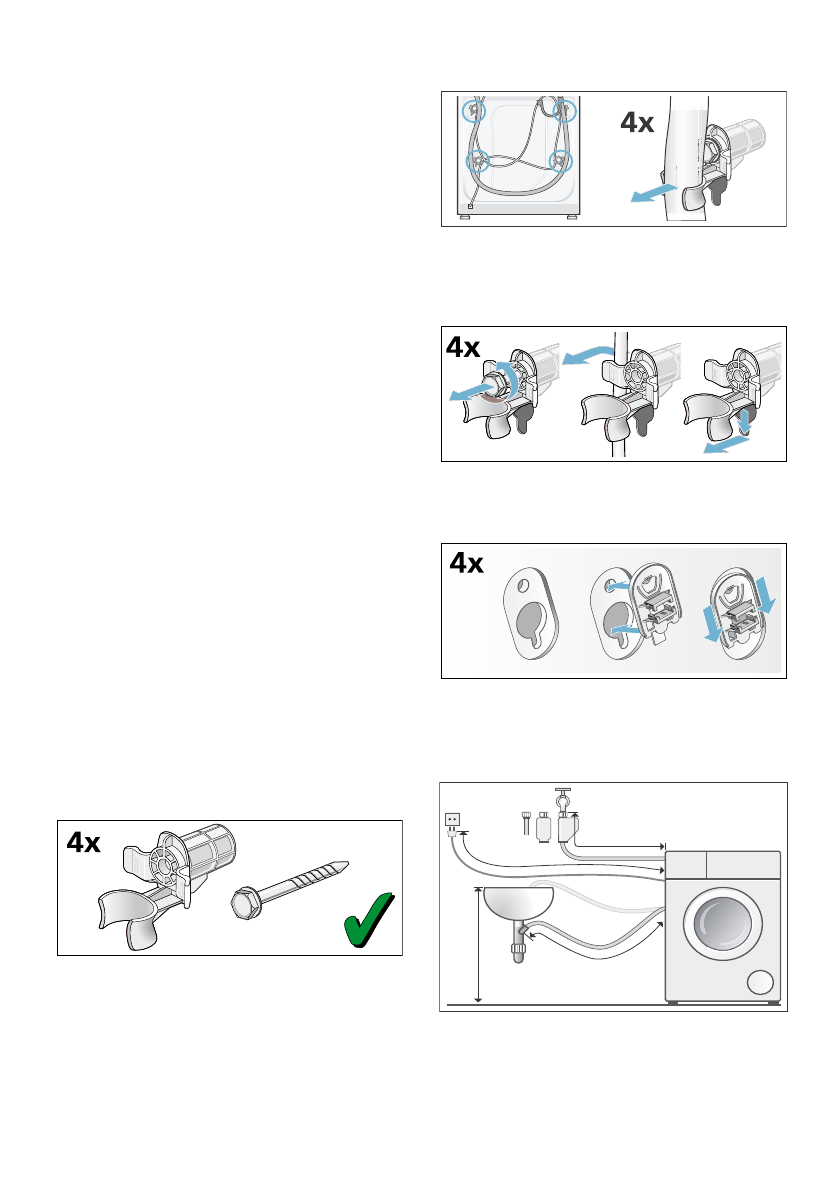 4x

4x

4x

4x