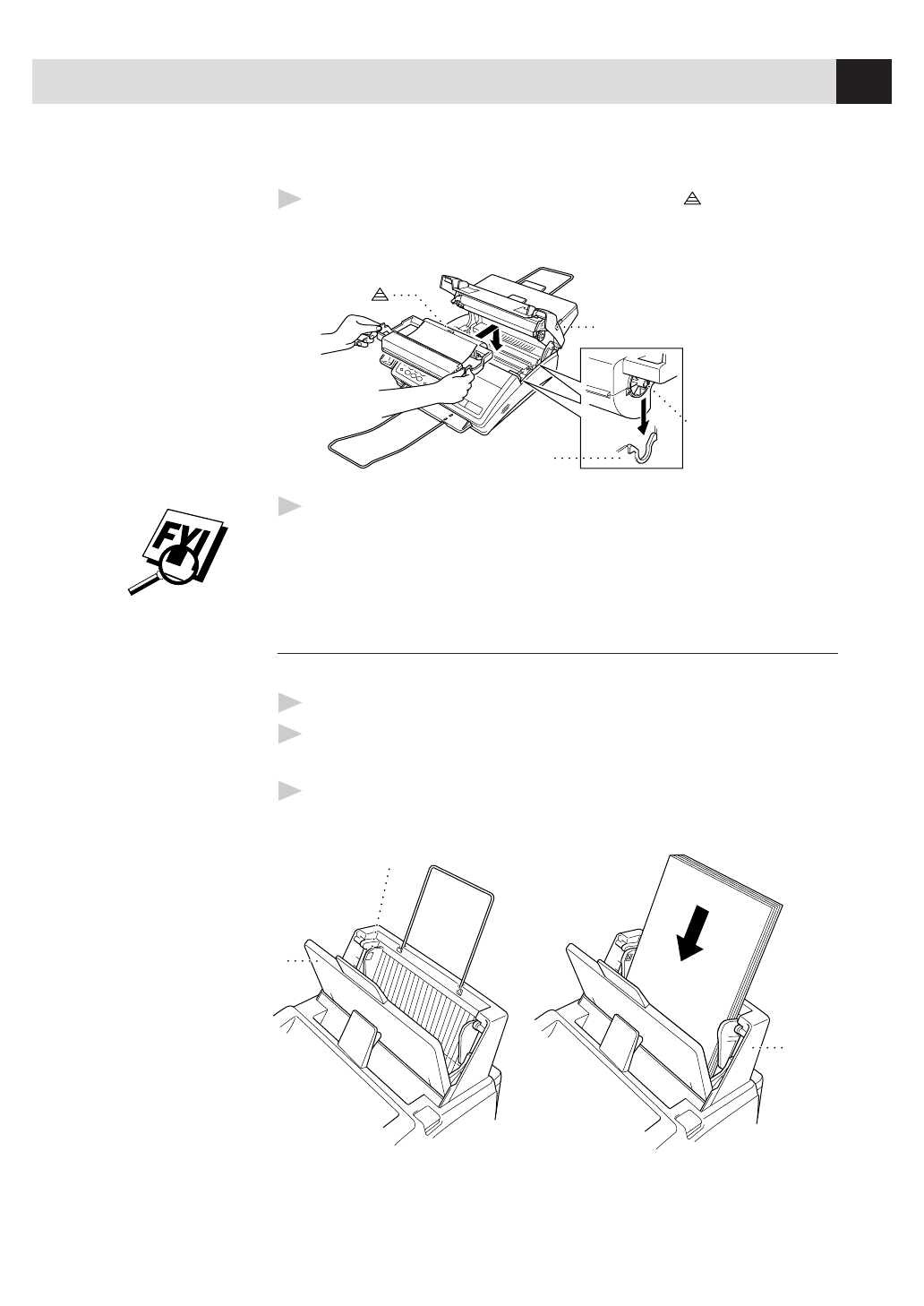 FYI