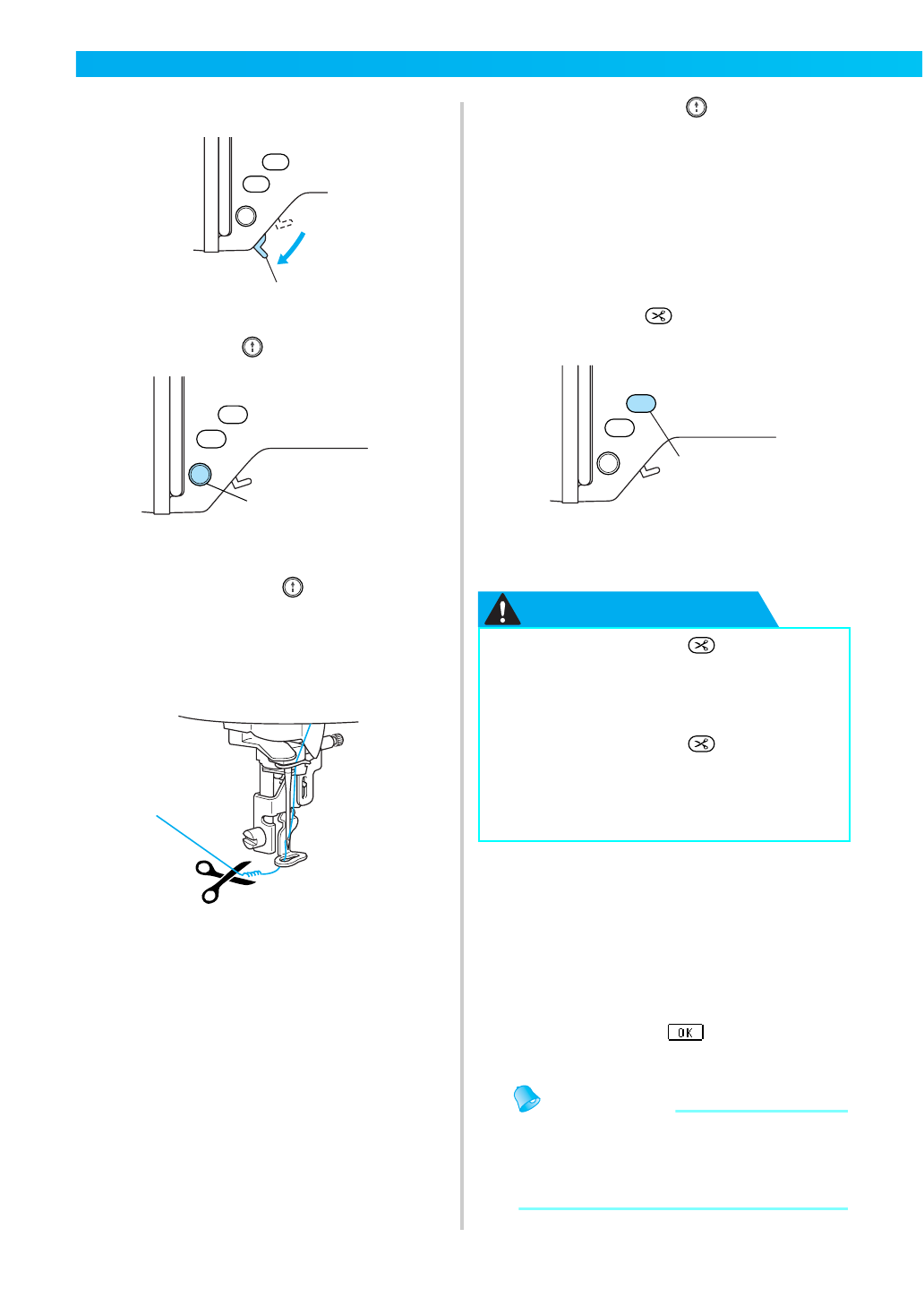 OK