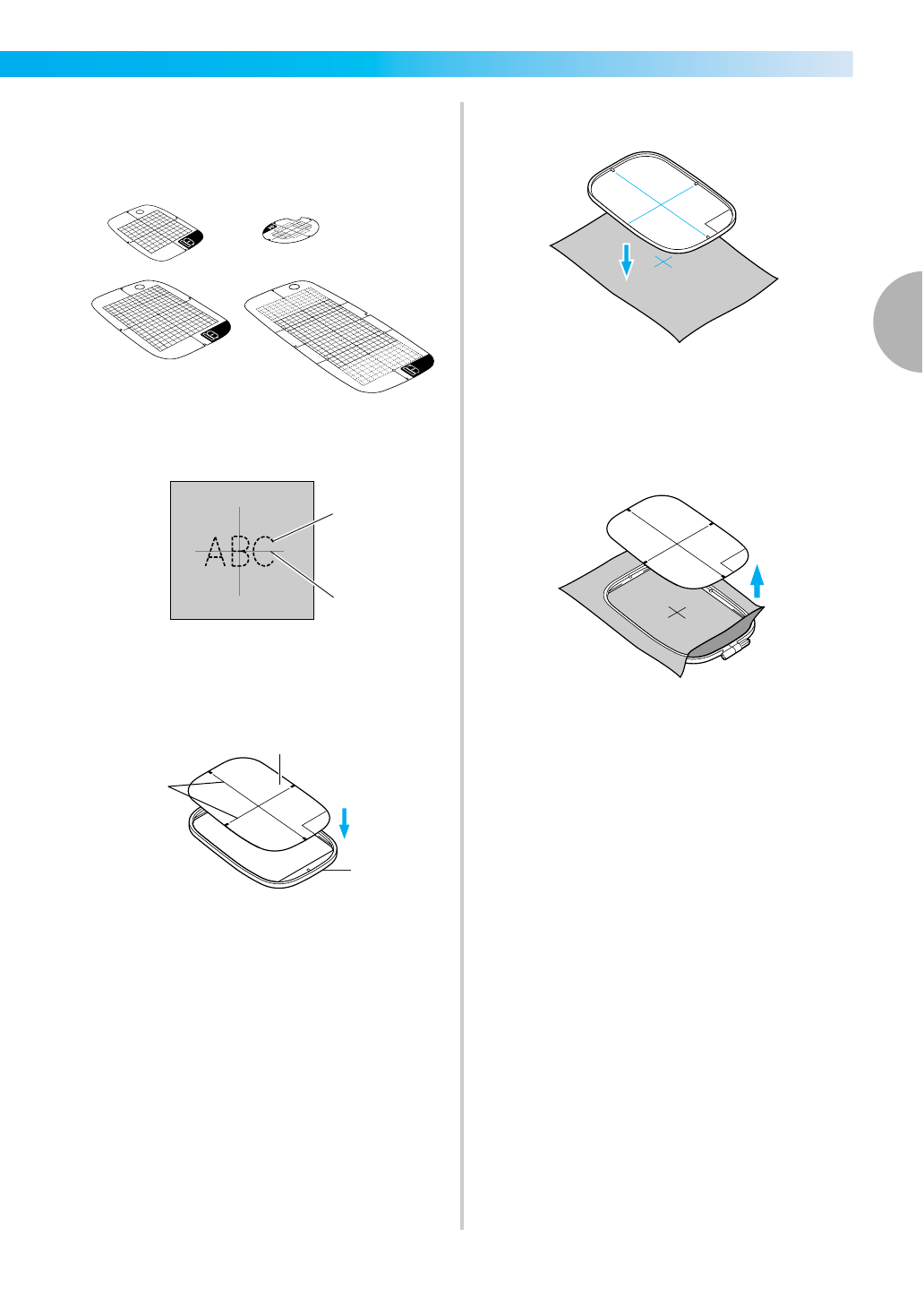 ABC