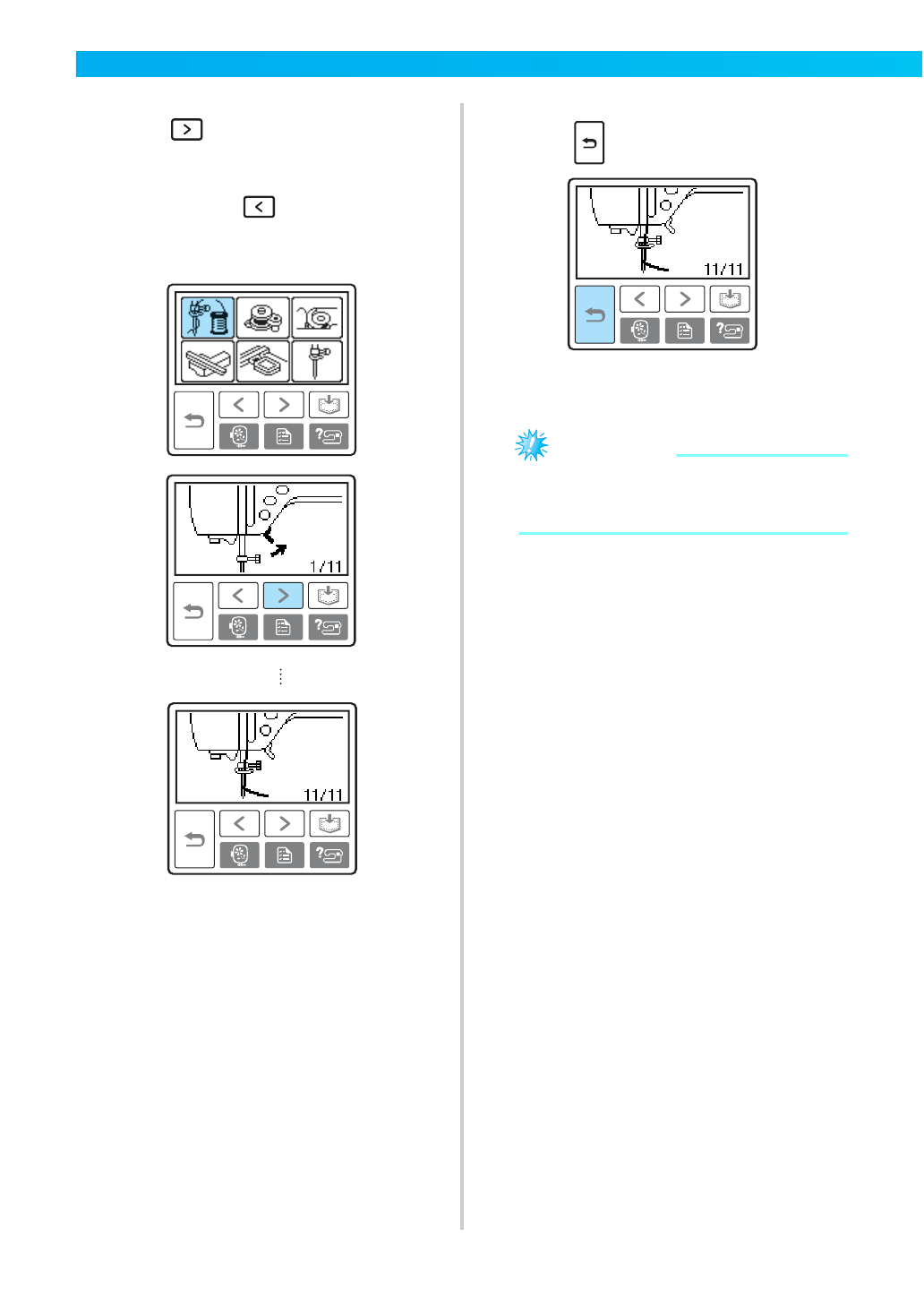 1/11

11/11

11/11