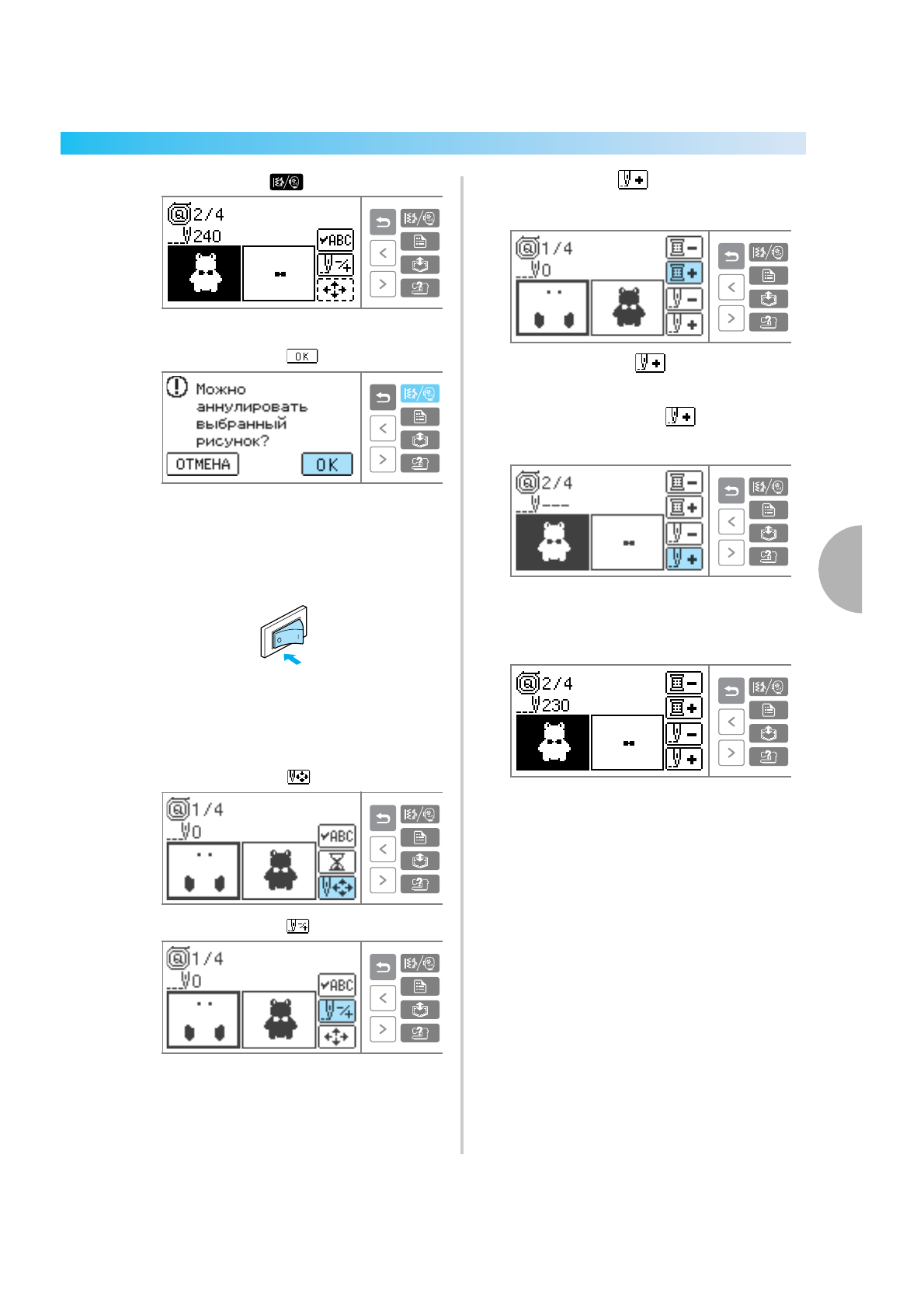 2/4
240
ABC

OK

Можно аннулировать выбранный рисунок?
ОТМЕНА
OK

1/4
0
ABC

1/4
0
ABC

1/4
0

2/4
---

2/4
230