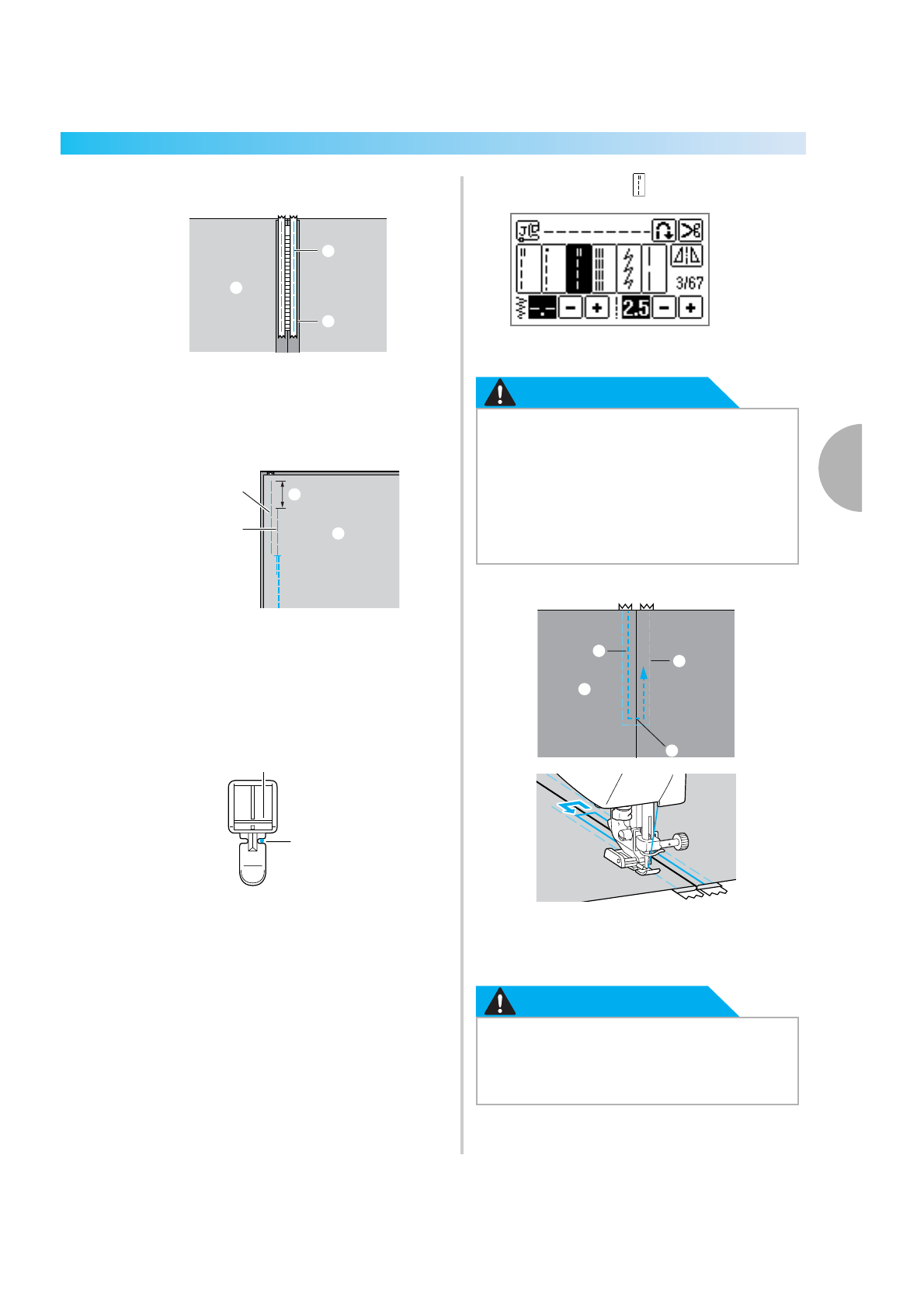 3/67

2.5