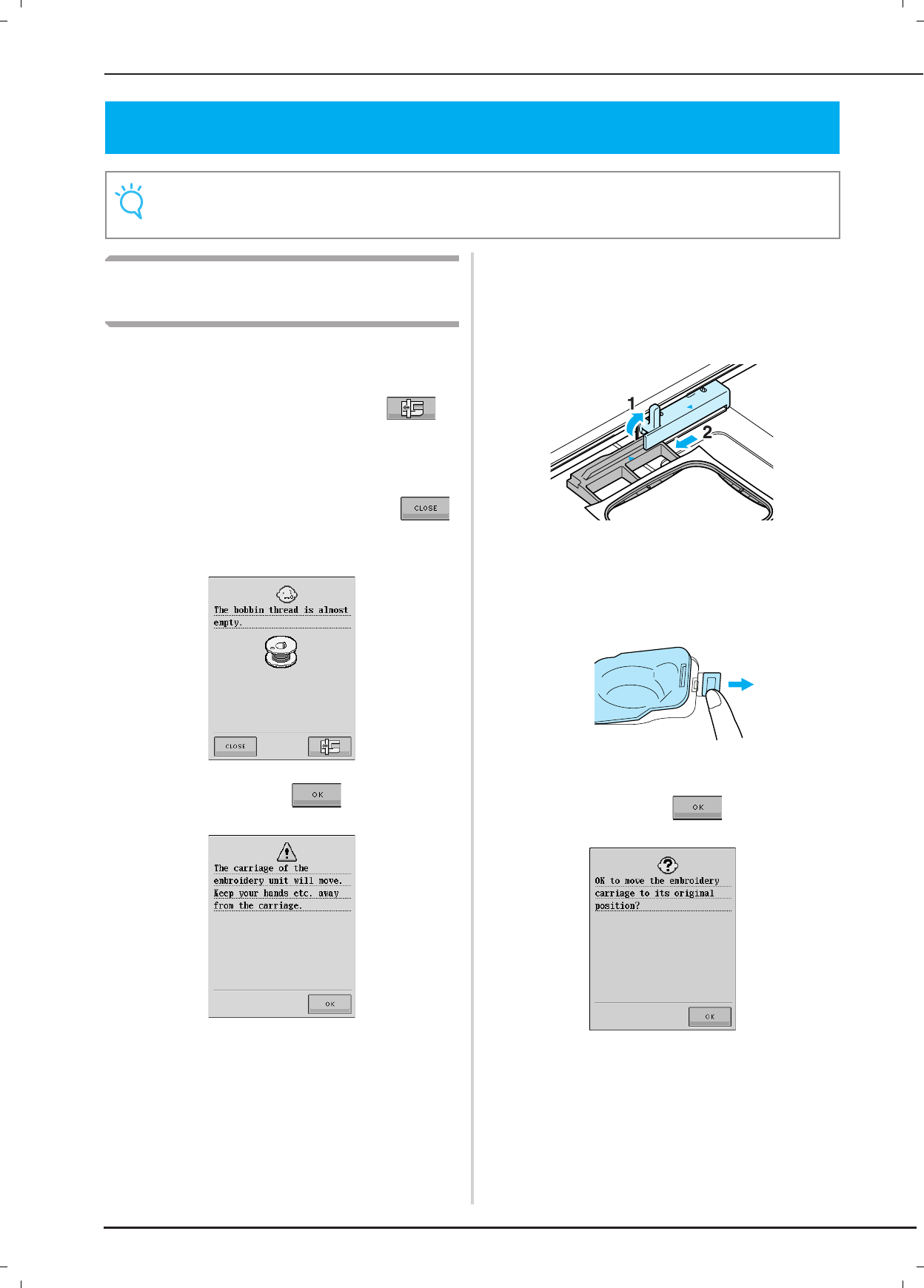 CLOSE

The bobbin thread is almost empty.

CLOSE

OK

The carriage of the embroidery unit will move. Keep your hands etc. away from the carriage.

OK

1

2

OK

OK to move the embroidery carriage to its original position?

OK