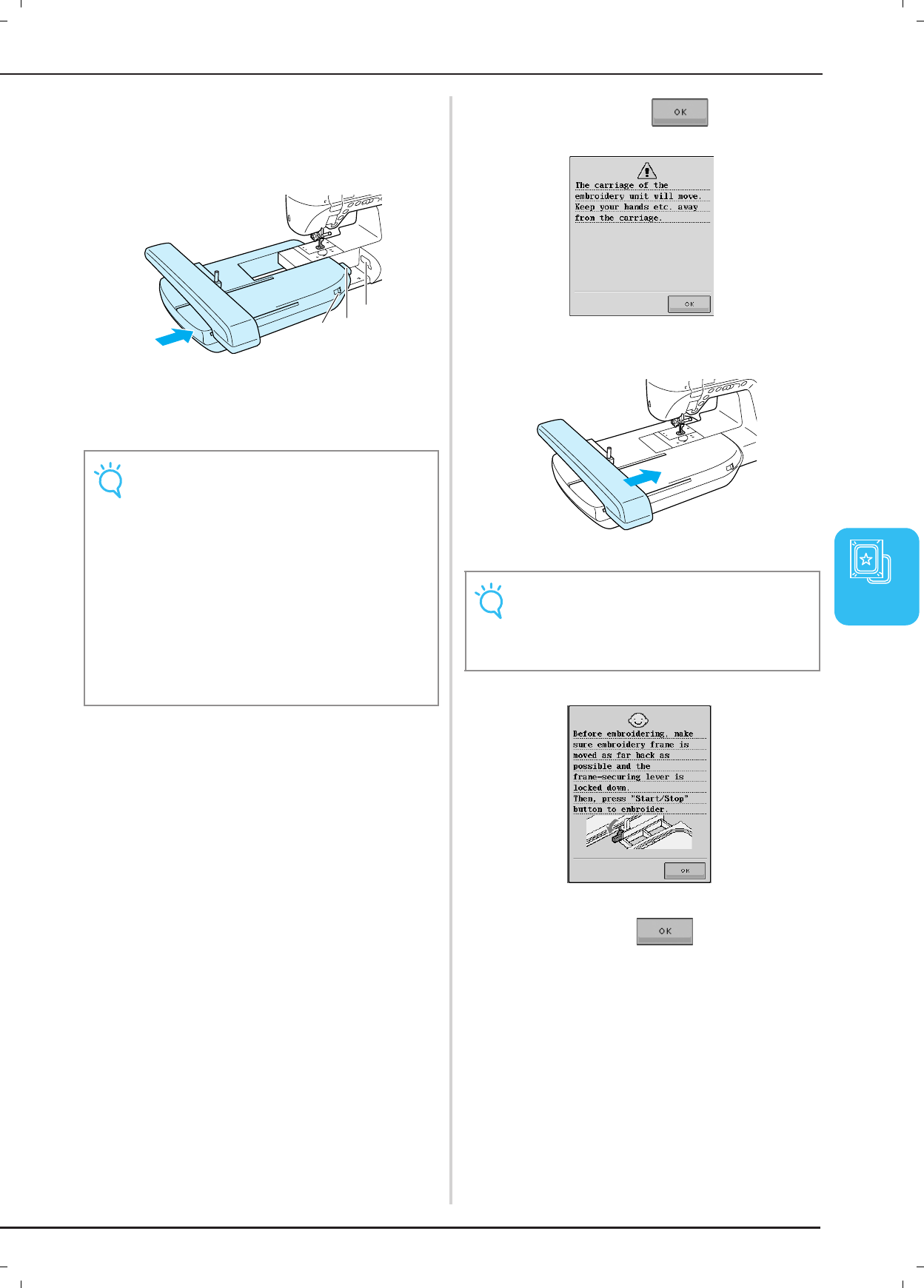 OK

The carriage of the embroidery unit will move. Keep your hands etc. away from the carriage.

OK

Before embroidering, make sure embroidery frame is moved as far back as possible and the frame-securing lever is locked down. Then, press "Start/Stop" button to embroider.

OK

OK