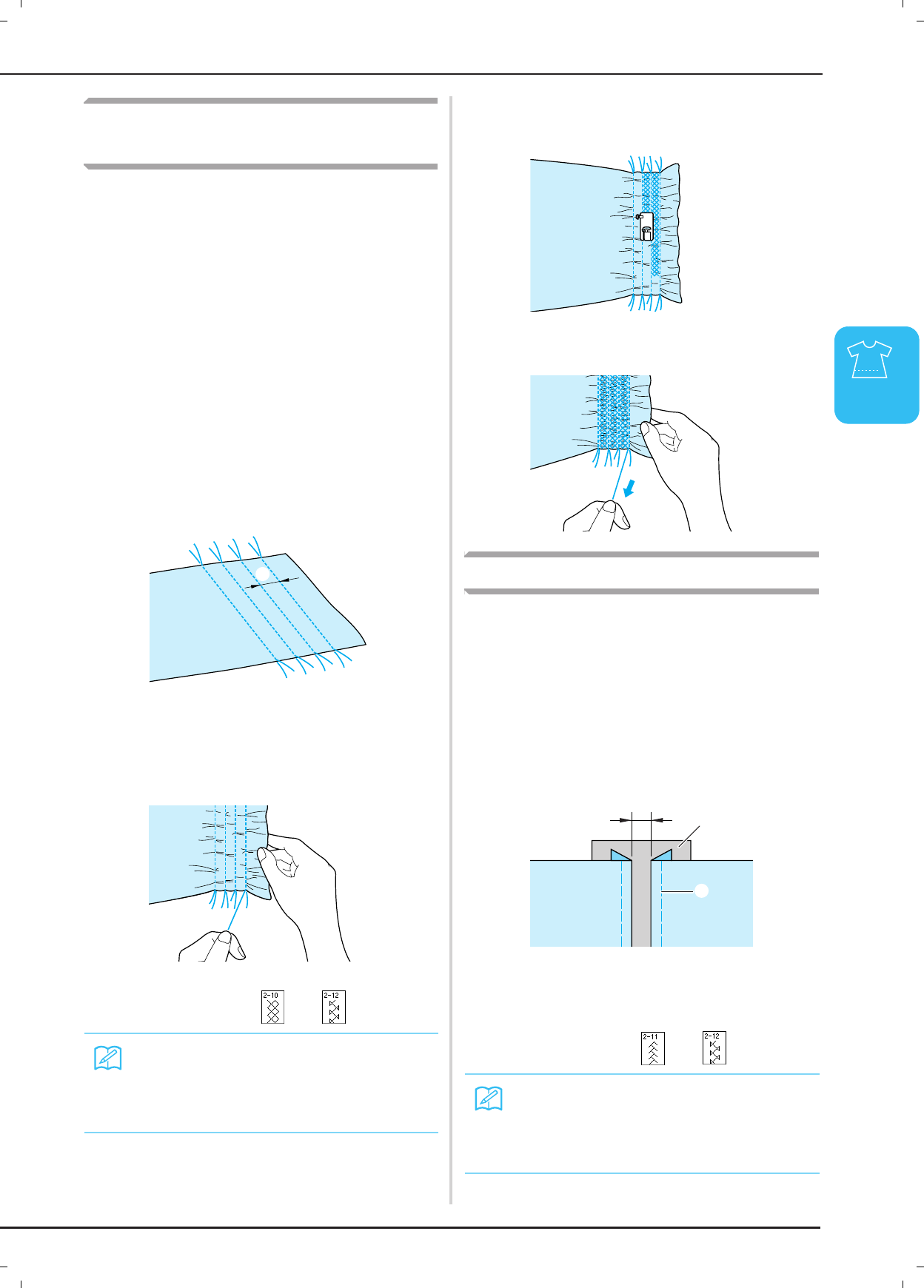 2-10

2-12

2-11

2-12