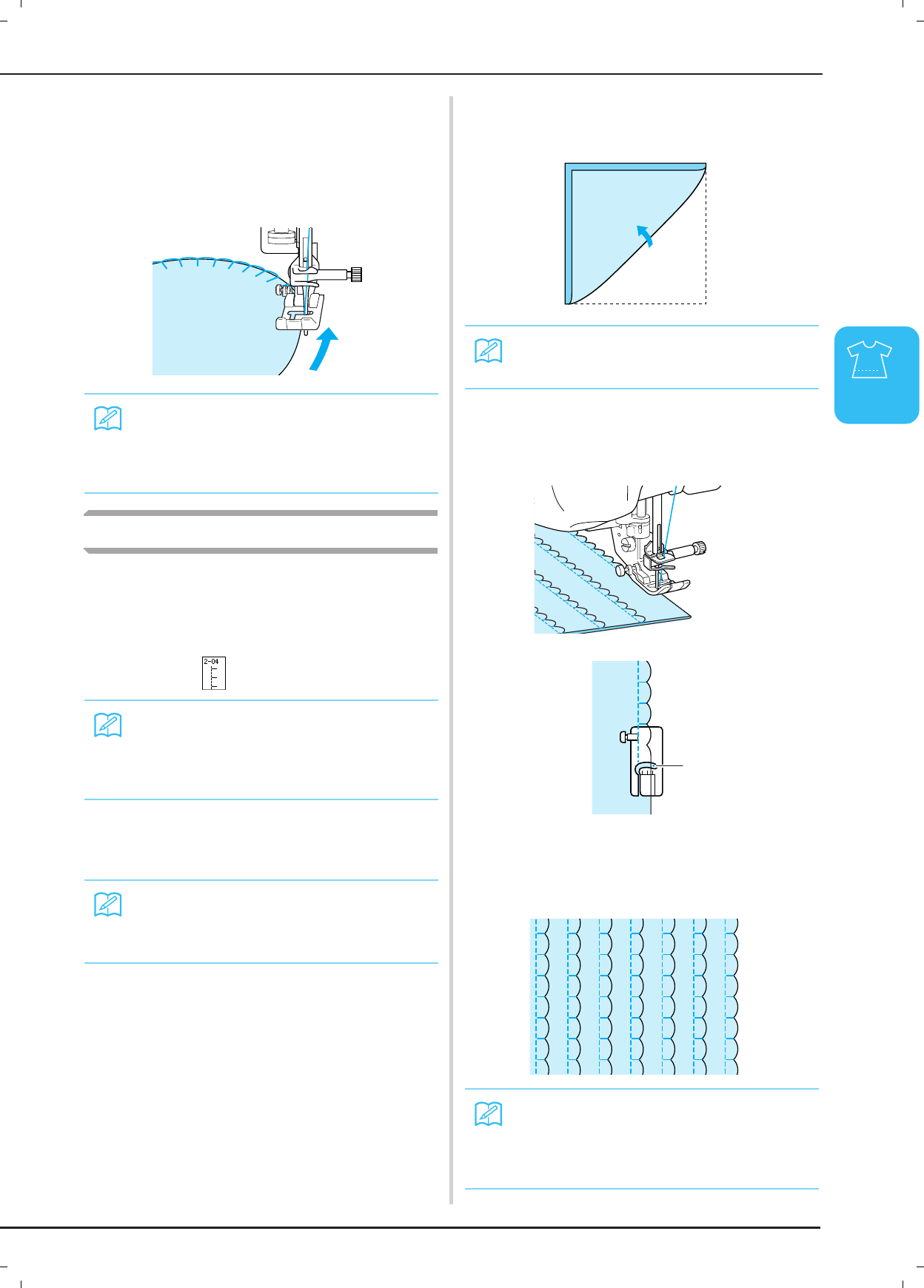 2-04