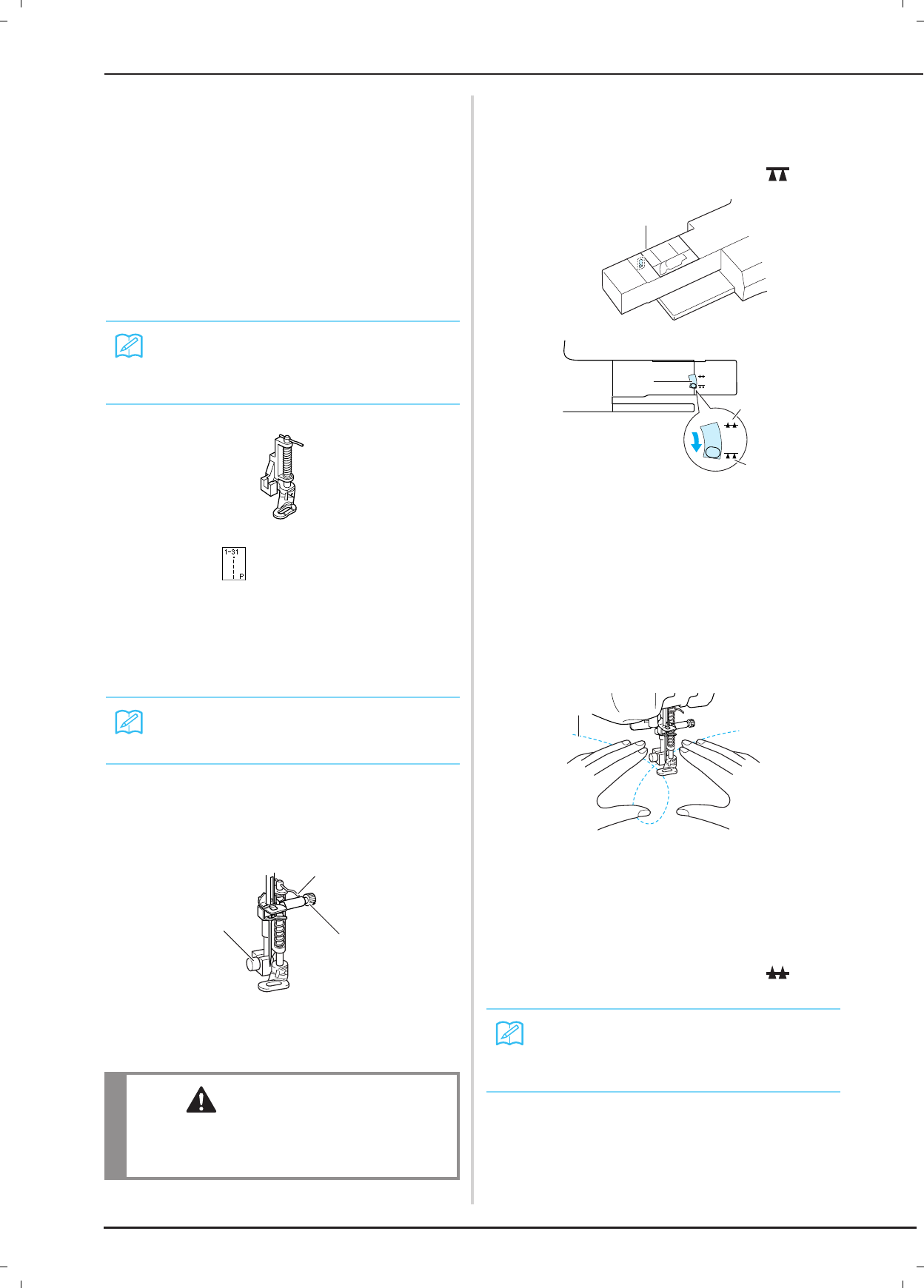 1-31
P