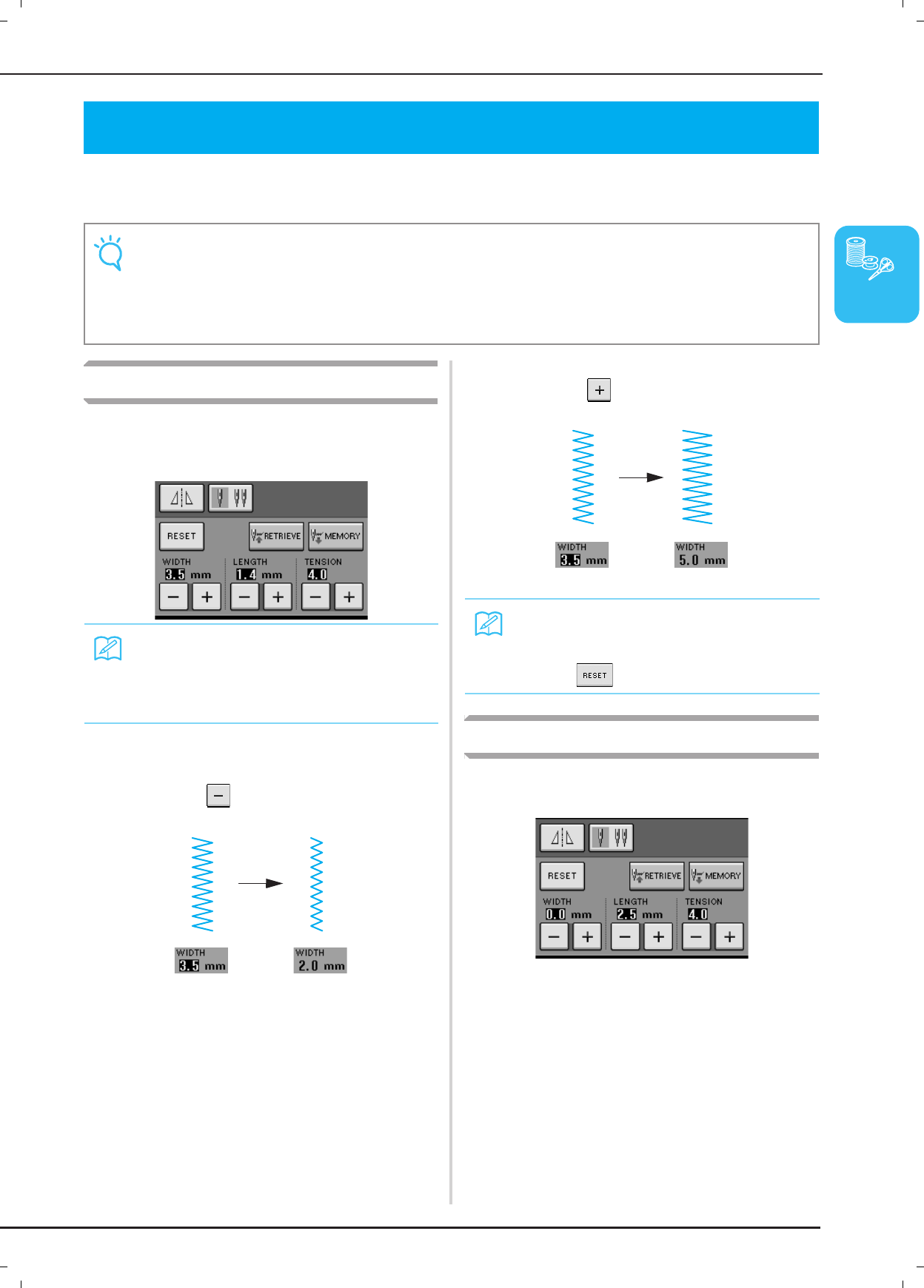 RESET

RETRIEVE

MEMORY

WIDTH

3.5 mm

LENGTH

1.4 mm

TENSION

4.0

−

+

−

+

−

+

−

WIDTH

3.5 mm

WIDTH

2.0 mm

+

WIDTH

3.5 mm

WIDTH

5.0 mm

RESET

RESET

RETRIEVE

MEMORY

WIDTH

0.0 mm

LENGTH

2.5 mm

TENSION

4.0

−

+

−

+

−

+