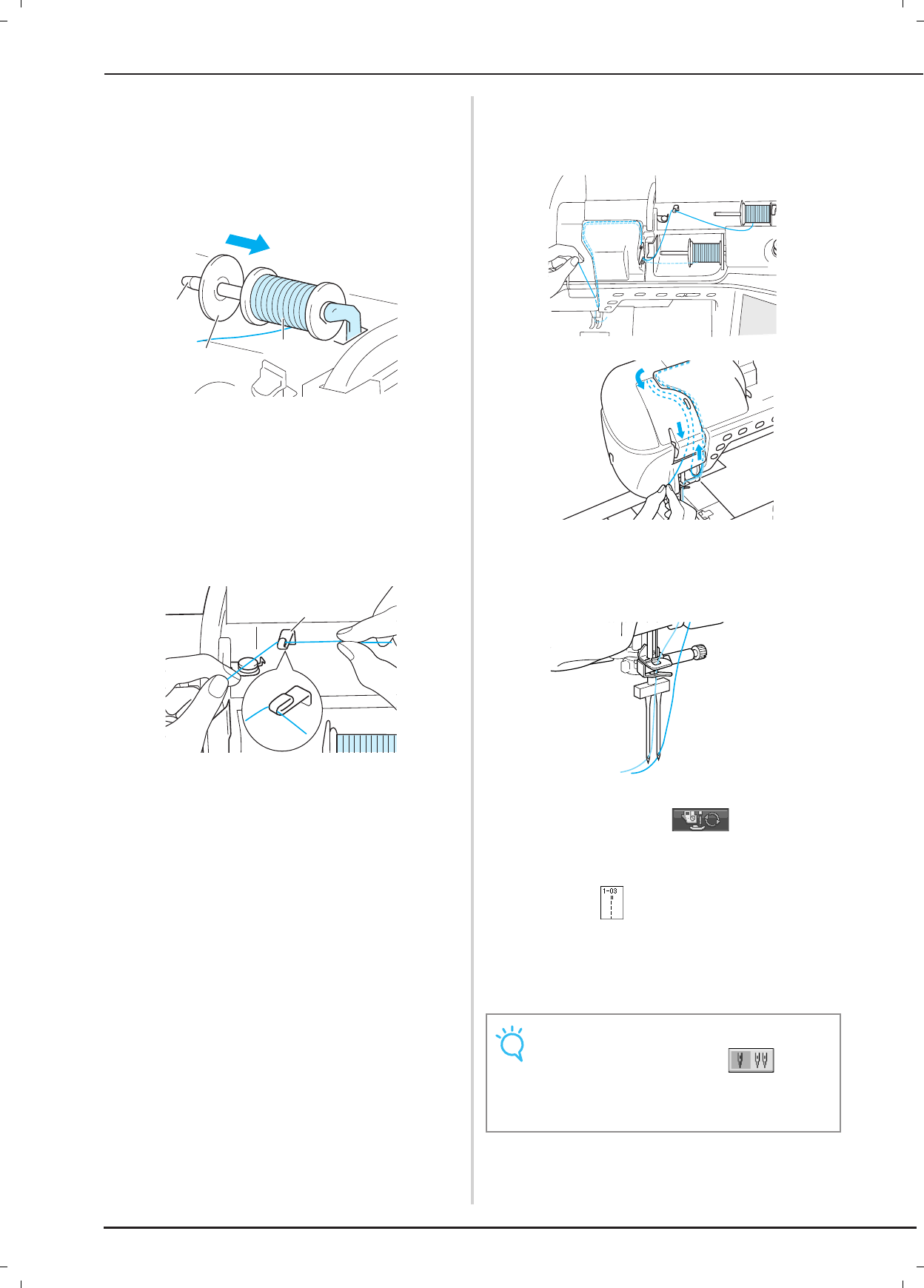 1-03