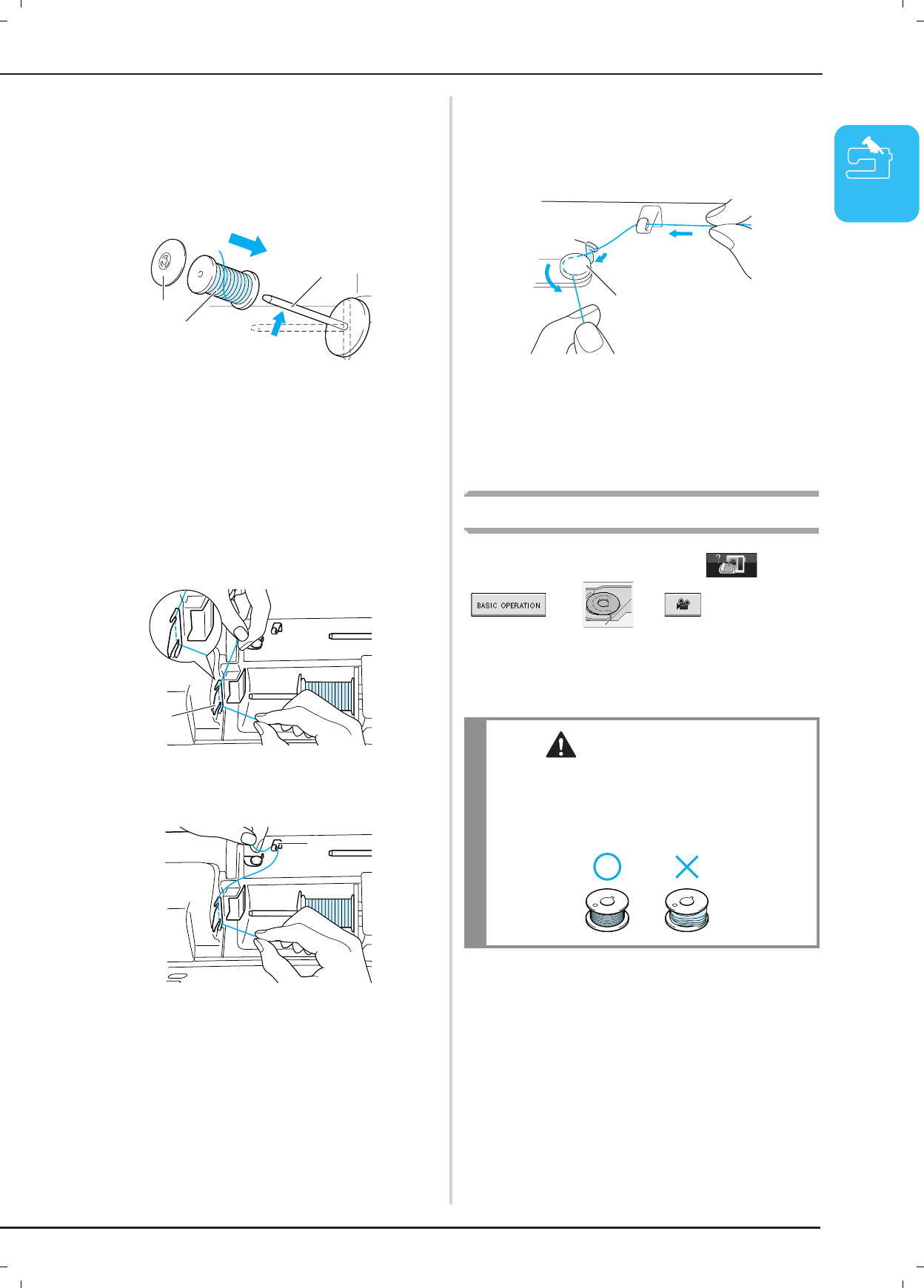 BASIC OPERATION