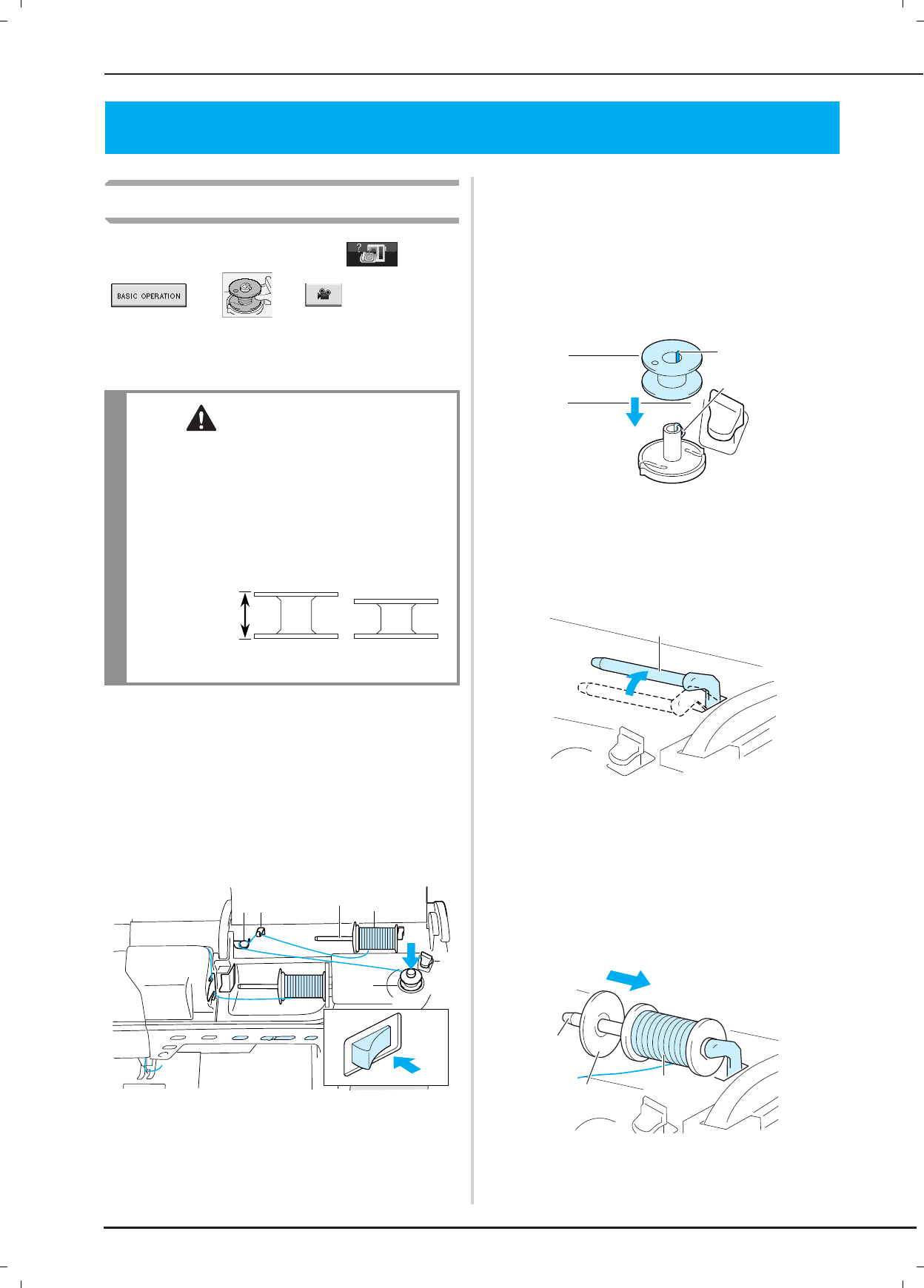 BASIC OPERATION