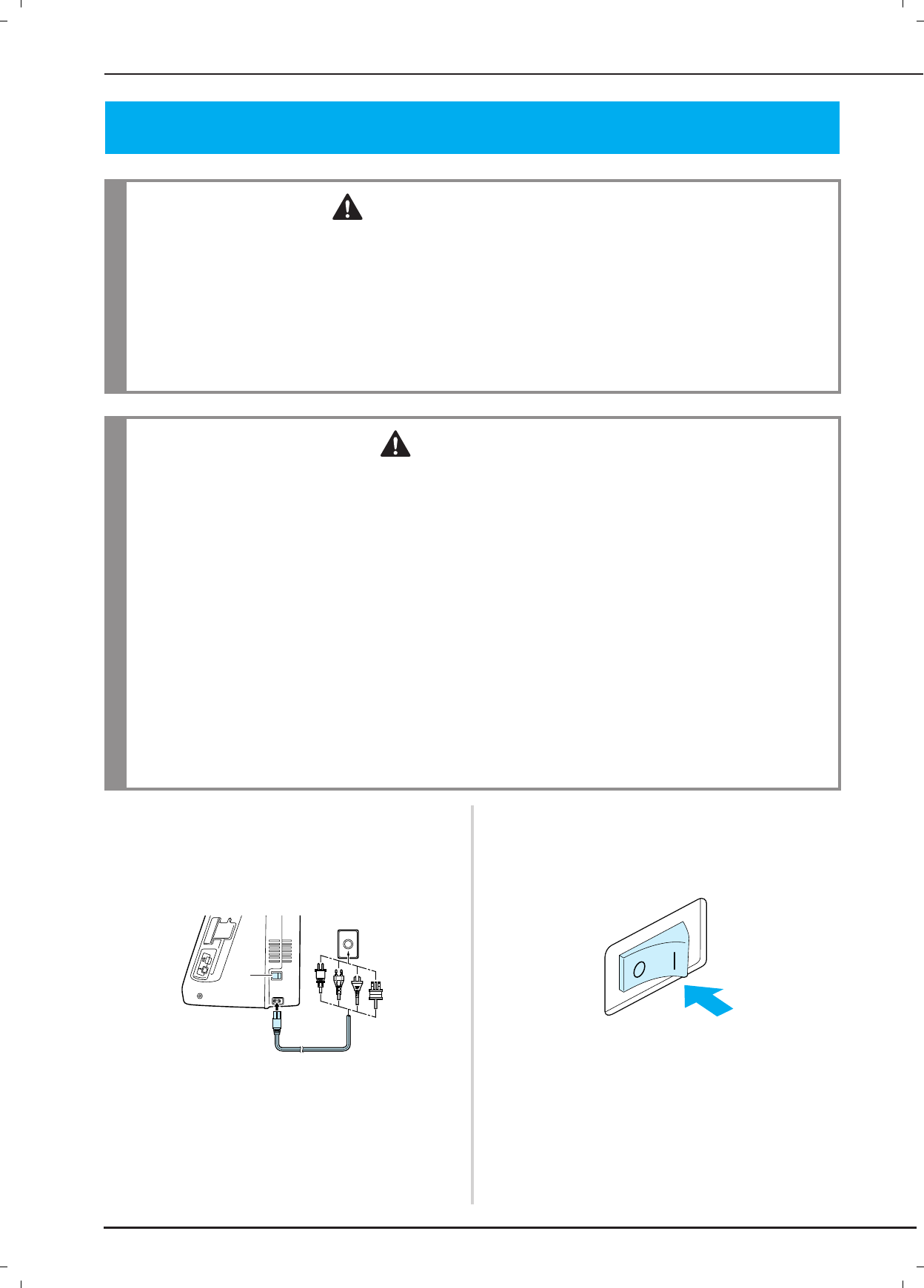 O
I