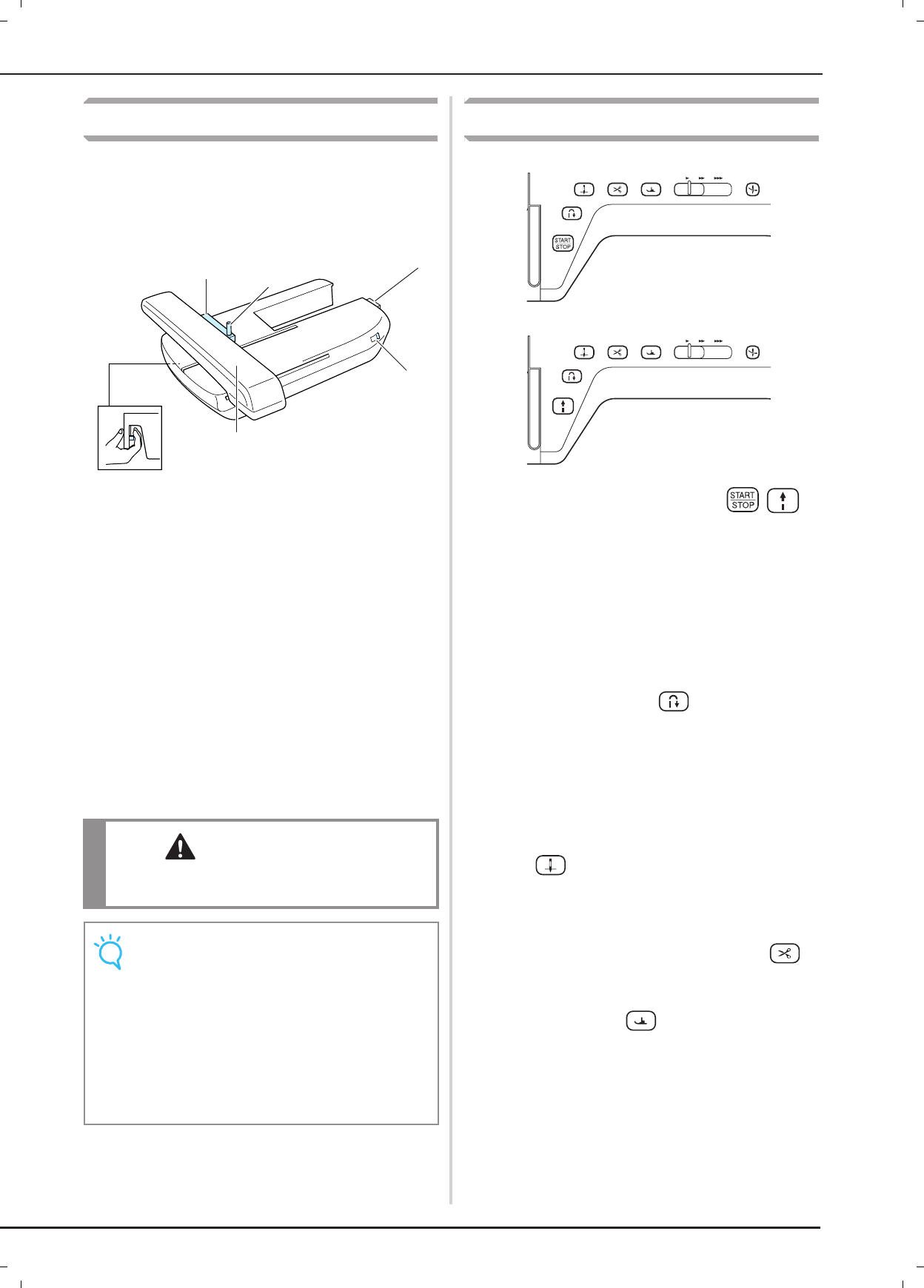 START
STOP

START
STOP