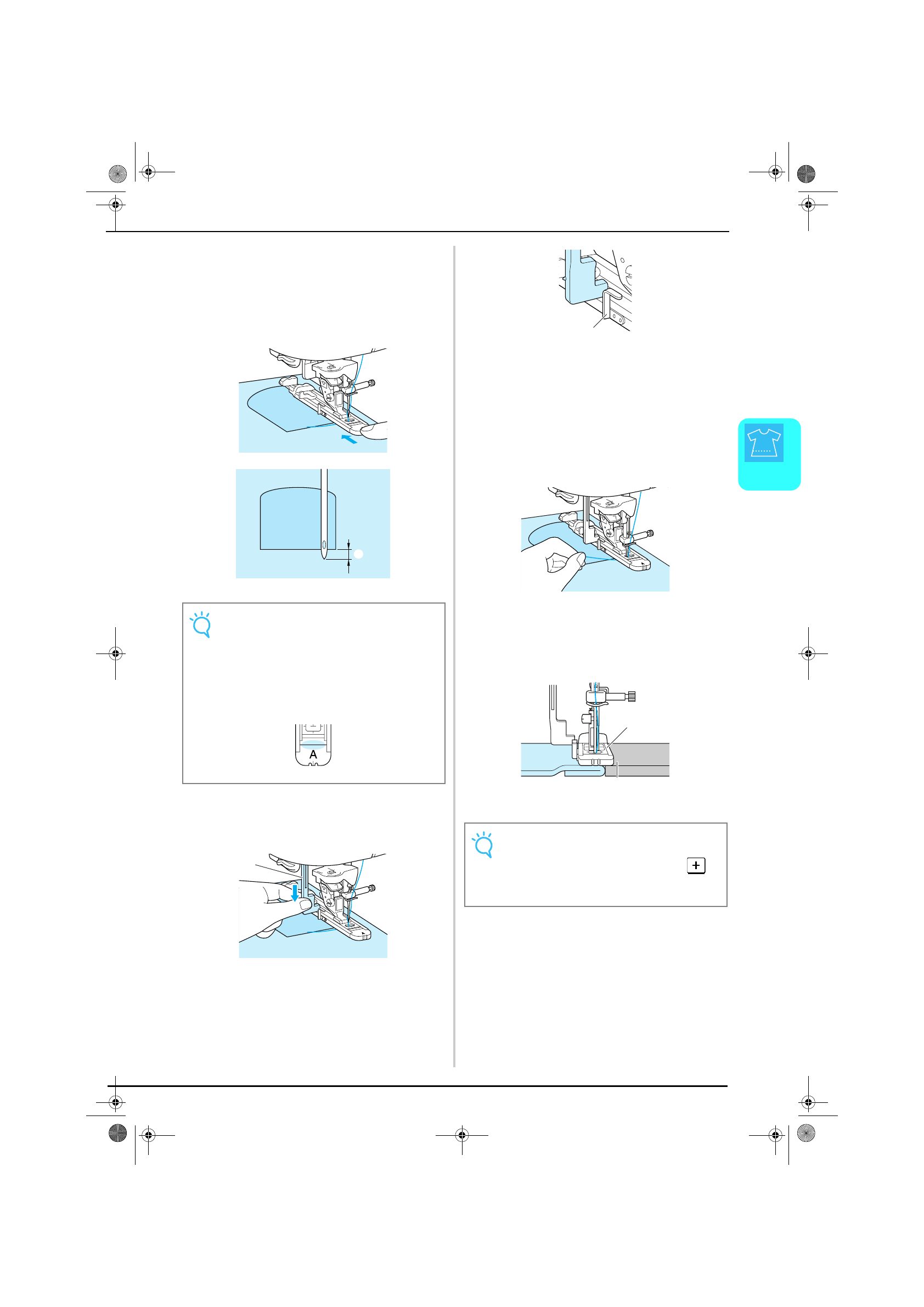 A

+